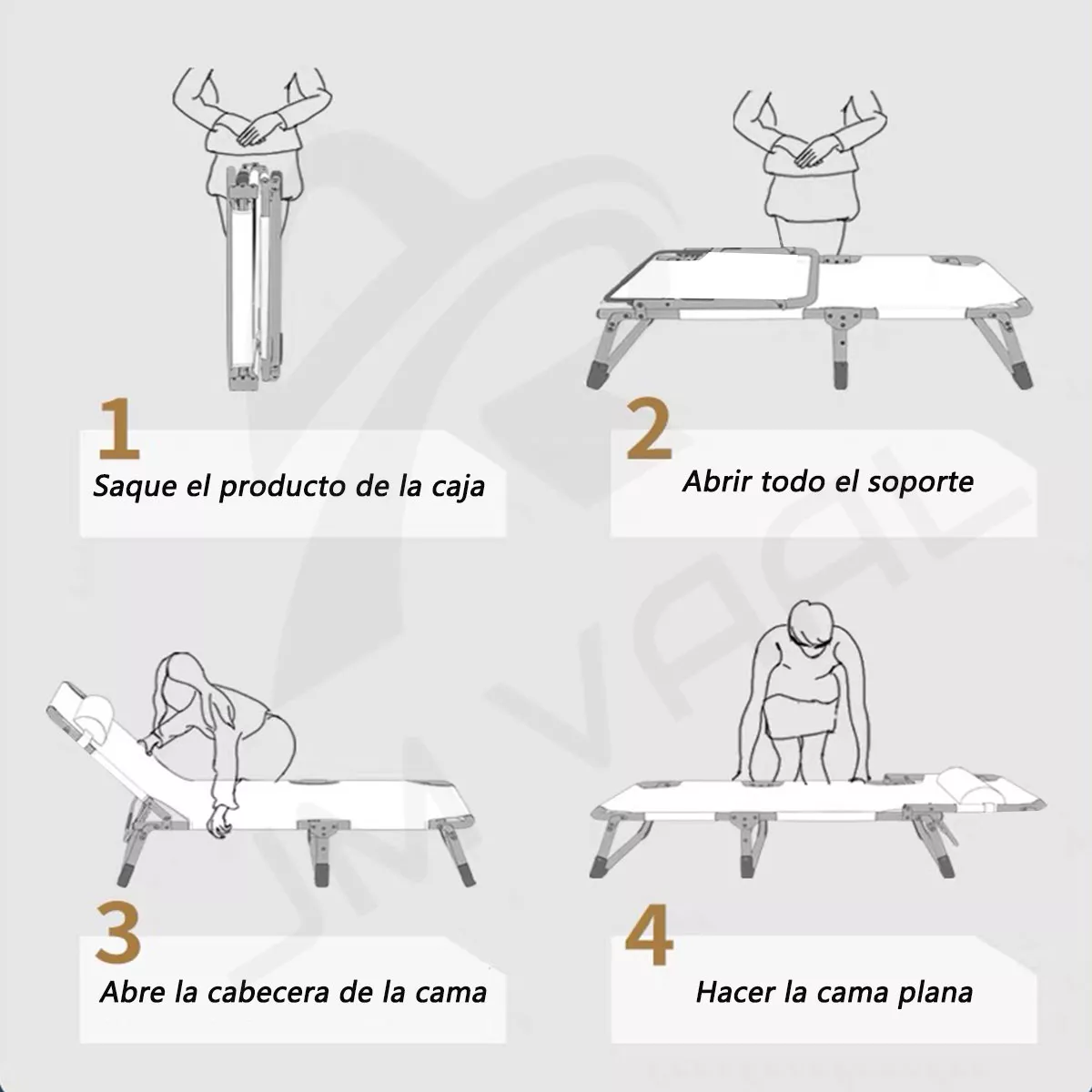 1
Saque el producto de la caja

2
Abrir todo el soporte

3
Abre la cabecera de la cama

4
Hacer la cama plana

JM VAAL