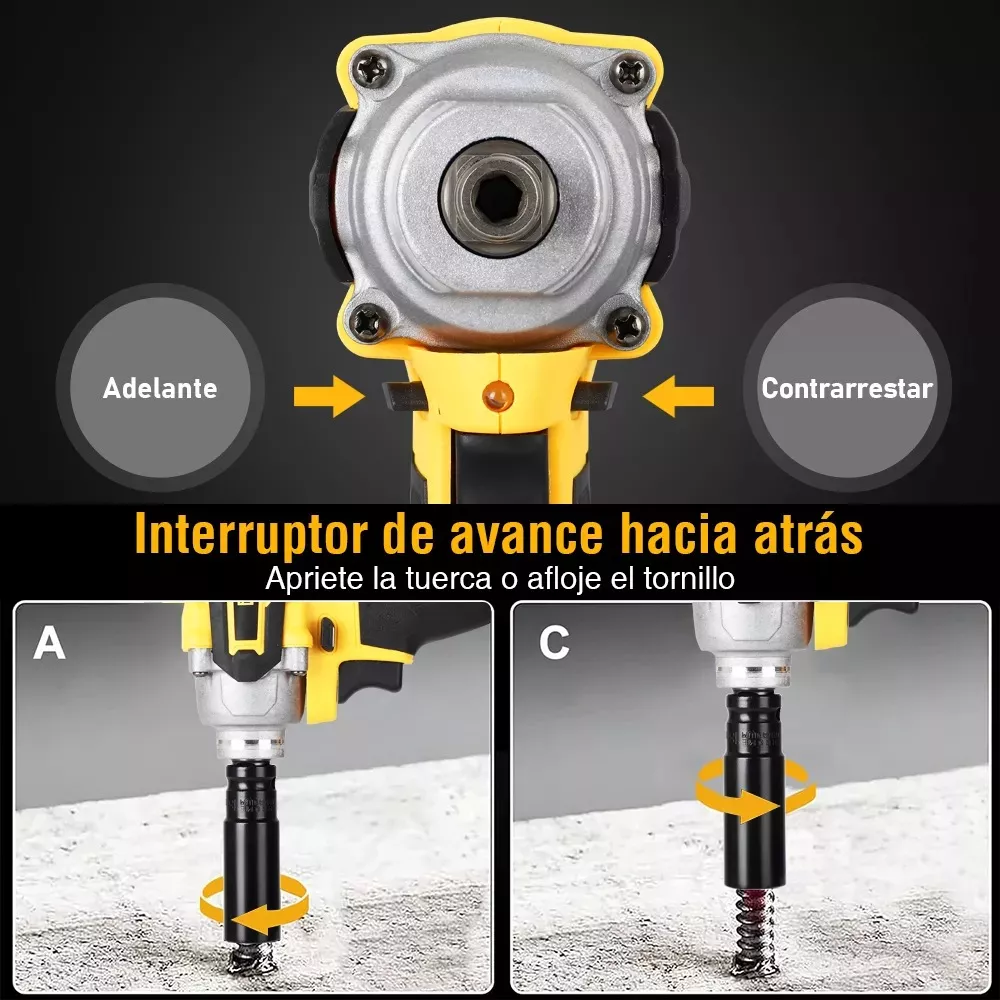 Adelante

Contrarrestar

Interruptor de avance hacia atrás
Apriete la tuerca o afloje el tornillo

A

C