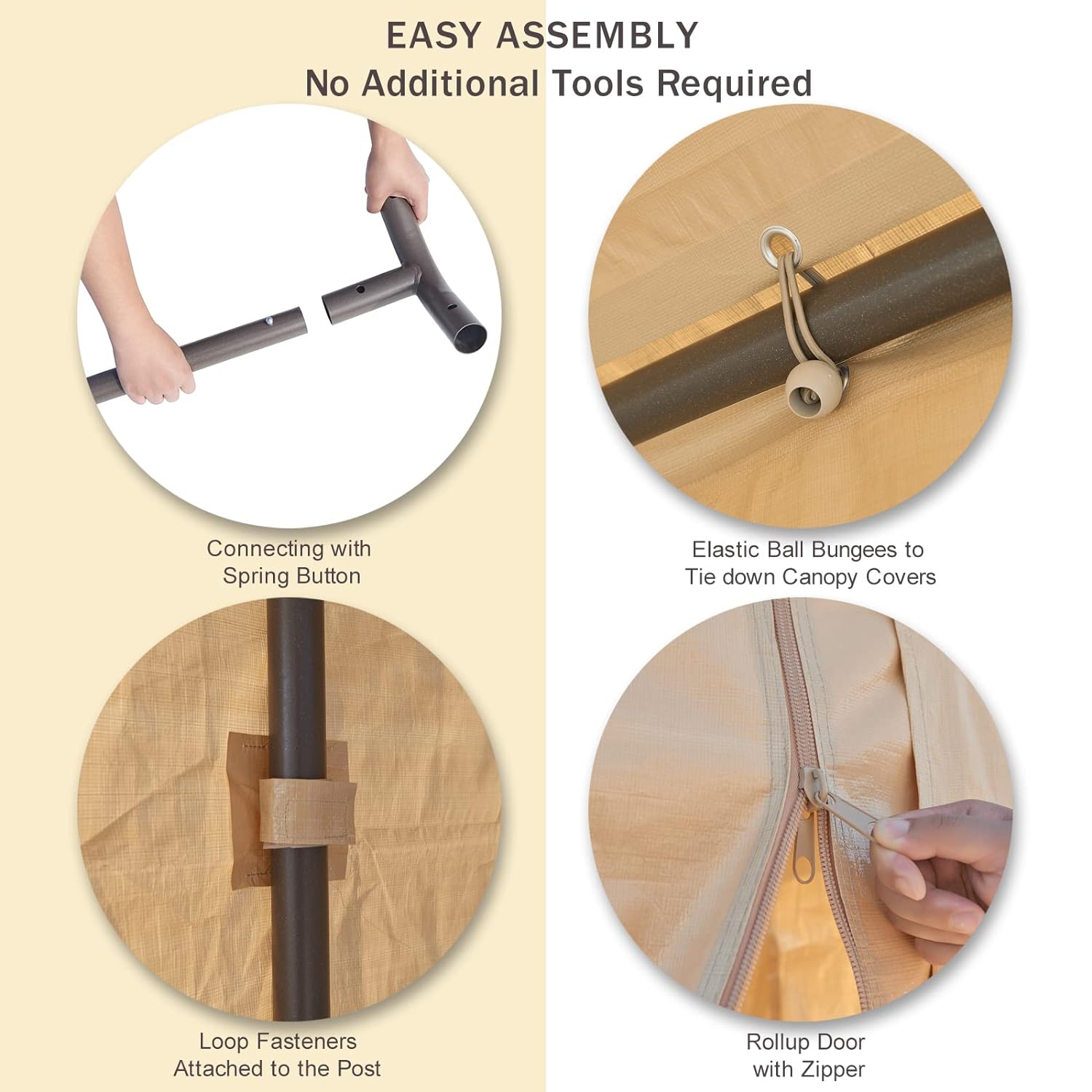 EASY ASSEMBLY
No Additional Tools Required

Connecting with Spring Button

Elastic Ball Bungees to Tie down Canopy Covers

Loop Fasteners Attached to the Post

Rollup Door with Zipper