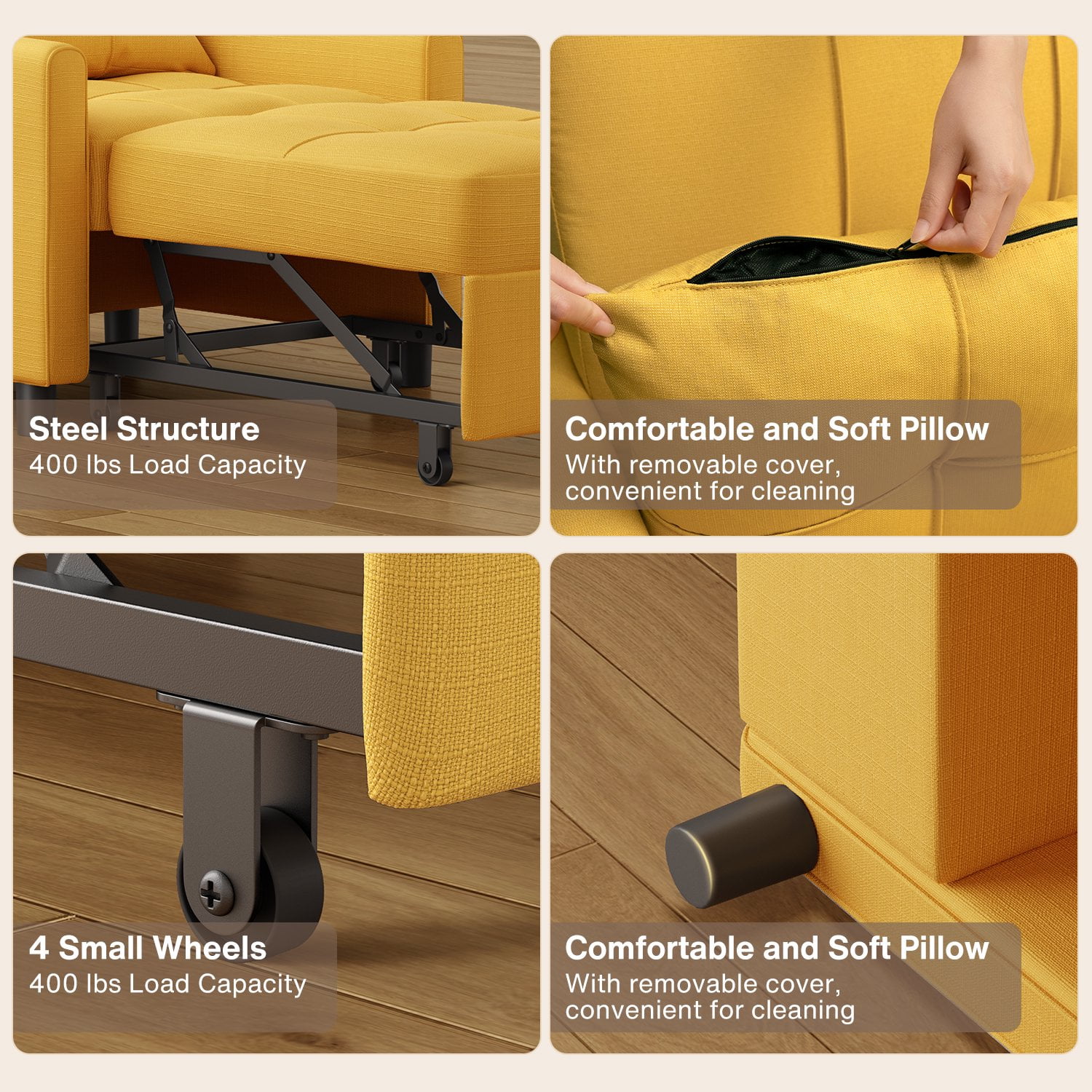 Steel Structure
400 lbs Load Capacity

Comfortable and Soft Pillow
With removable cover, convenient for cleaning

4 Small Wheels
400 lbs Load Capacity

Comfortable and Soft Pillow
With removable cover, convenient for cleaning