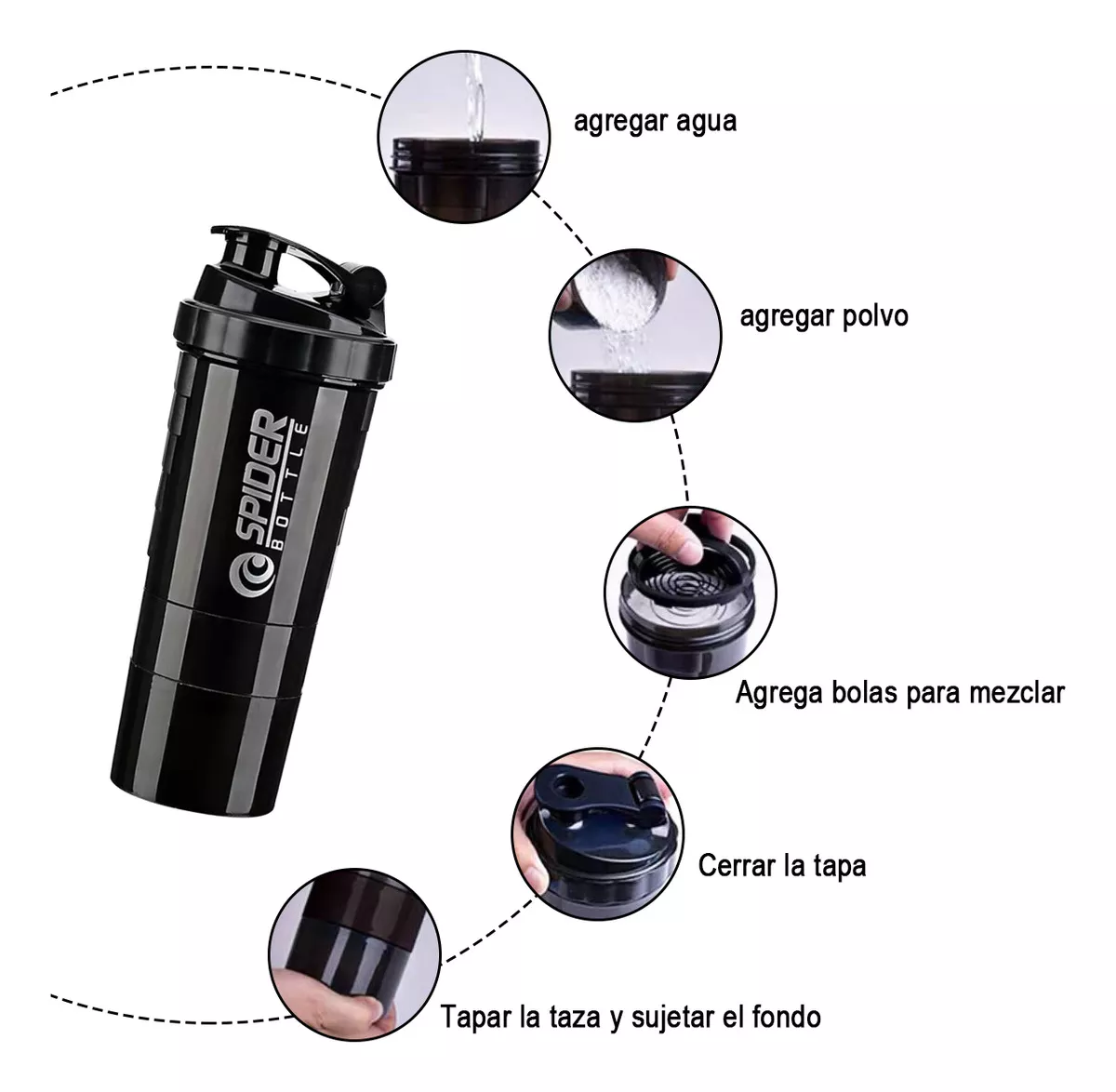 SPIDER
BOTTLE

agregar agua

agregar polvo

Agrega bolas para mezclar

Cerrar la tapa

Tapar la taza y sujetar el fondo