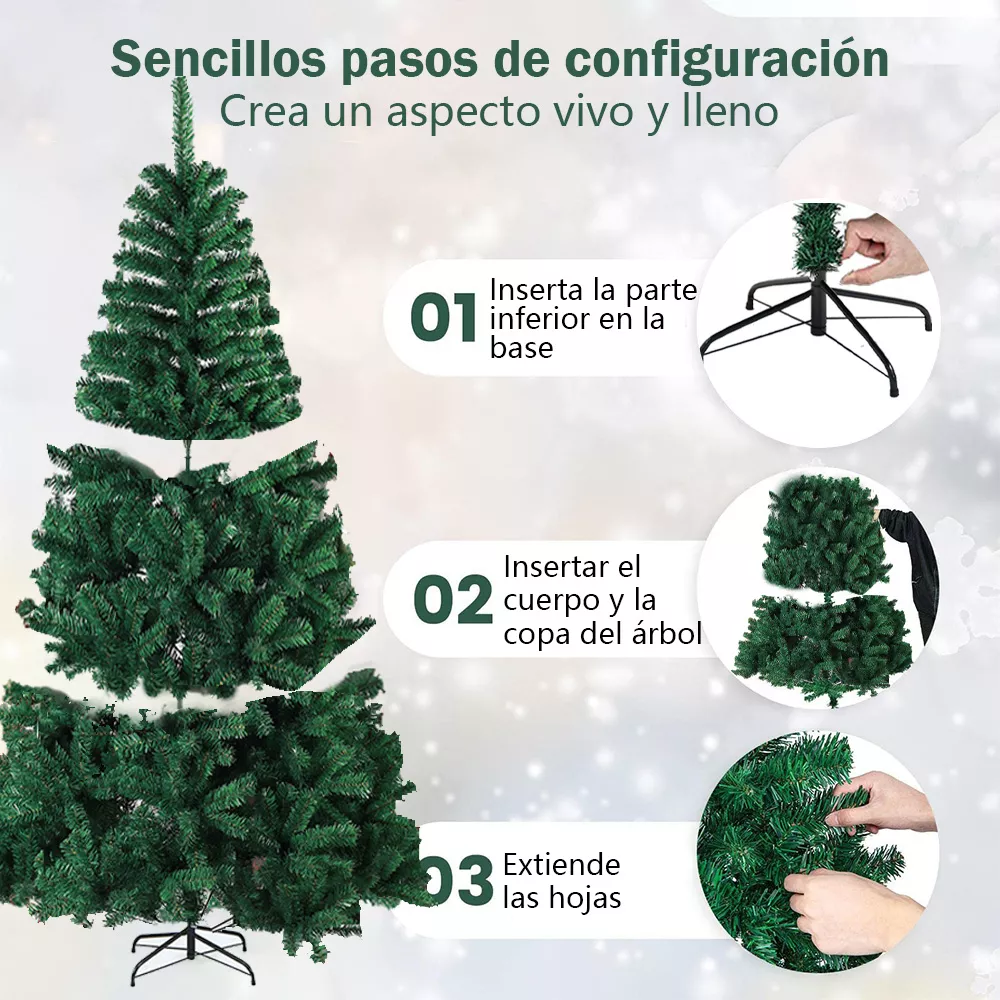 Sencillos pasos de configuración
Crea un aspecto vivo y lleno

01 Inserta la parte inferior en la base

02 Insertar el cuerpo y la copa del árbol

03 Extiende las hojas