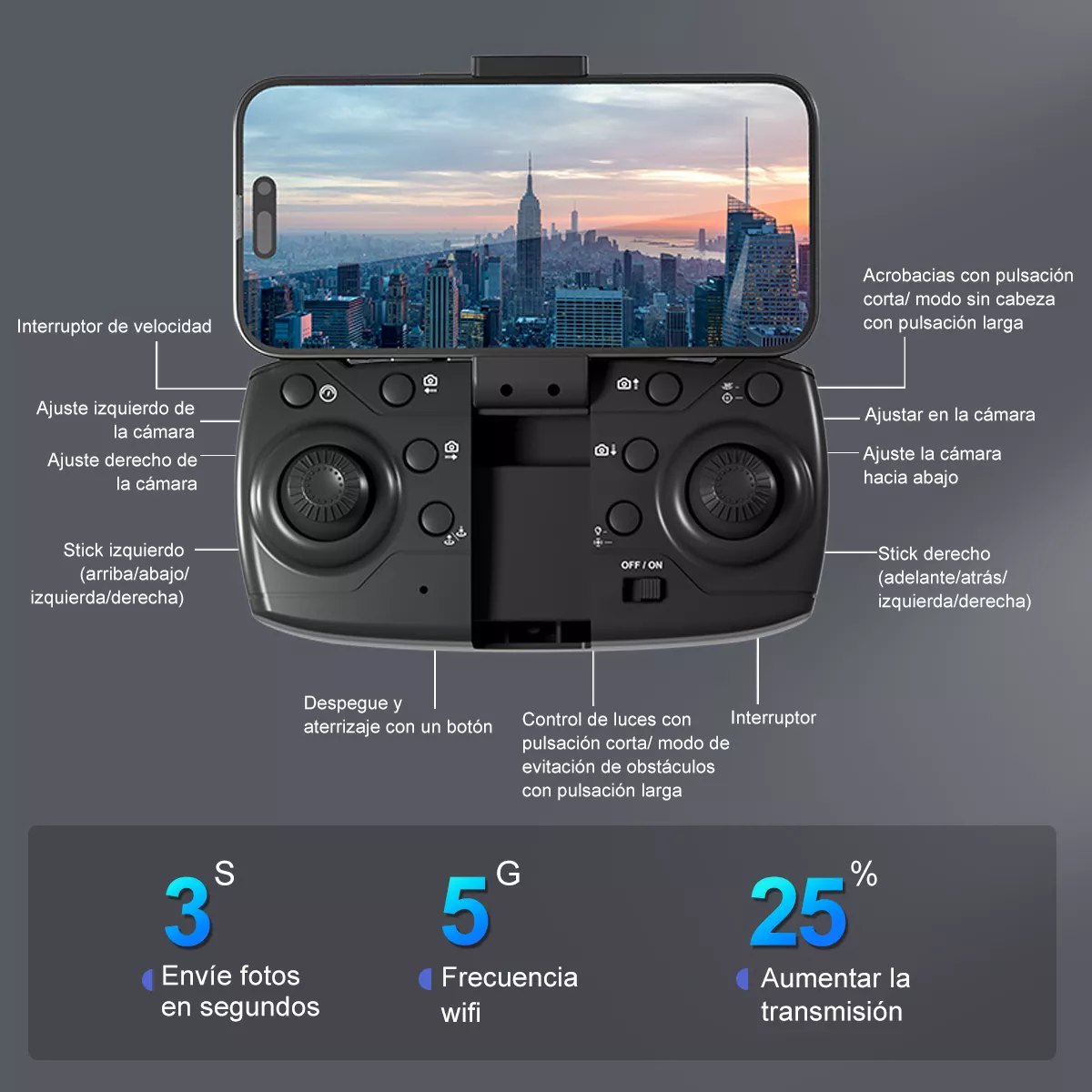 Interruptor de velocidad

Ajuste izquierdo de la cámara

Ajuste derecho de la cámara

Stick izquierdo (arriba/abajo/ izquierda/derecha)

Acrobacias con pulsación corta/ modo sin cabeza con pulsación larga

Ajustar en la cámara

Ajuste la cámara hacia abajo

Stick derecho (adelante/atrás/ izquierda/derecha)

OFF / ON

Despegue y aterrizaje con un botón

Control de luces con pulsación corta/ modo de evitación de obstáculos con pulsación larga

Interruptor

3 S
Envíe fotos en segundos

5 G
Frecuencia wifi

25 %
Aumentar la transmisión