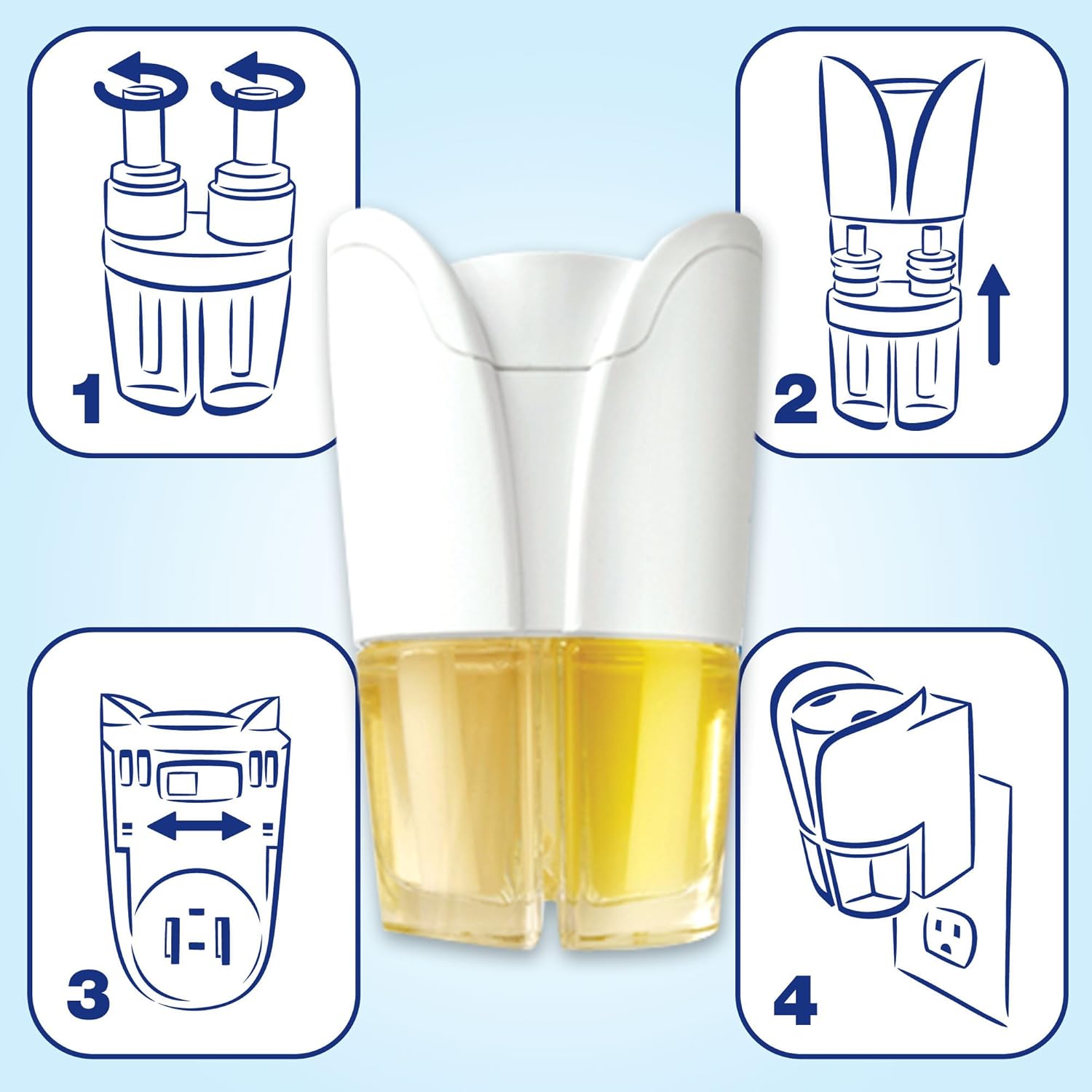 1

2

3

4