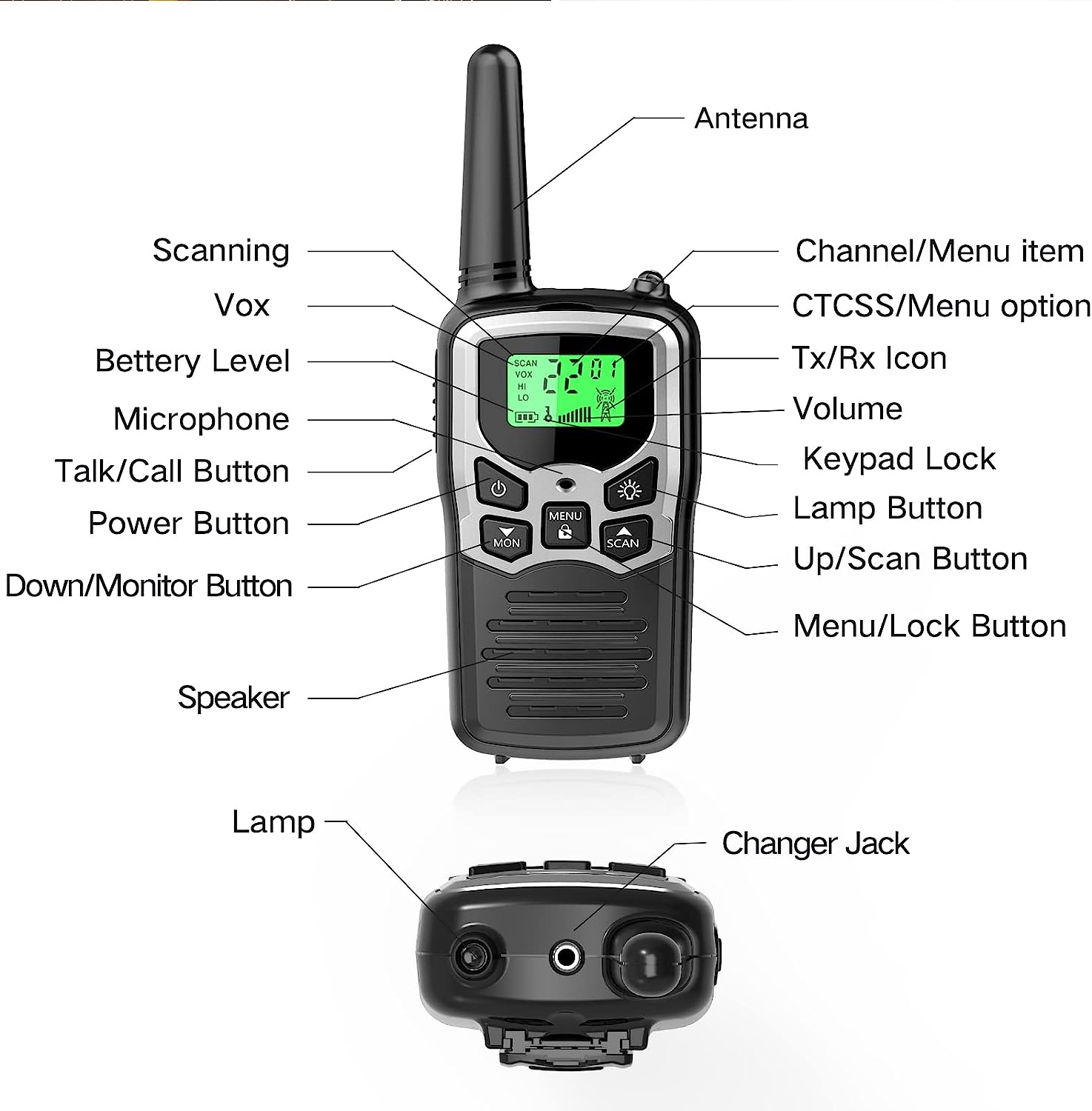 Antenna

Scanning

Vox

Bettery Level

Microphone

Talk/Call Button

Power Button

Down/Monitor Button

Speaker

Channel/Menu item

CTCSS/Menu option

Tx/Rx Icon

Volume

Keypad Lock

Lamp Button

Up/Scan Button

Menu/Lock Button

SCAN
VOX
HI
LO
22 01

MENU
MON
SCAN

Lamp

Changer Jack