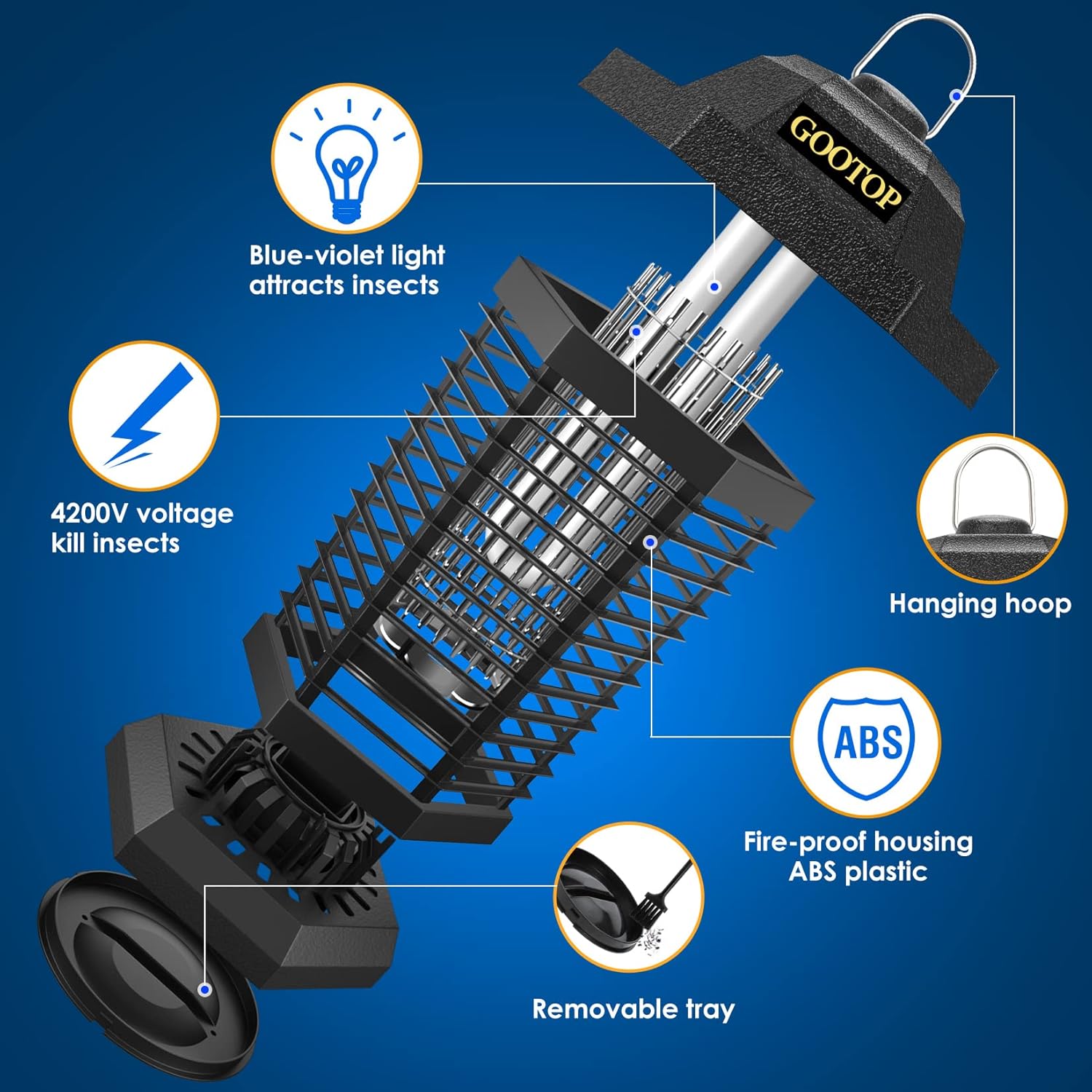 GOOTOP

Blue-violet light attracts insects

4200V voltage kill insects

Hanging hoop

ABS

Fire-proof housing ABS plastic

Removable tray