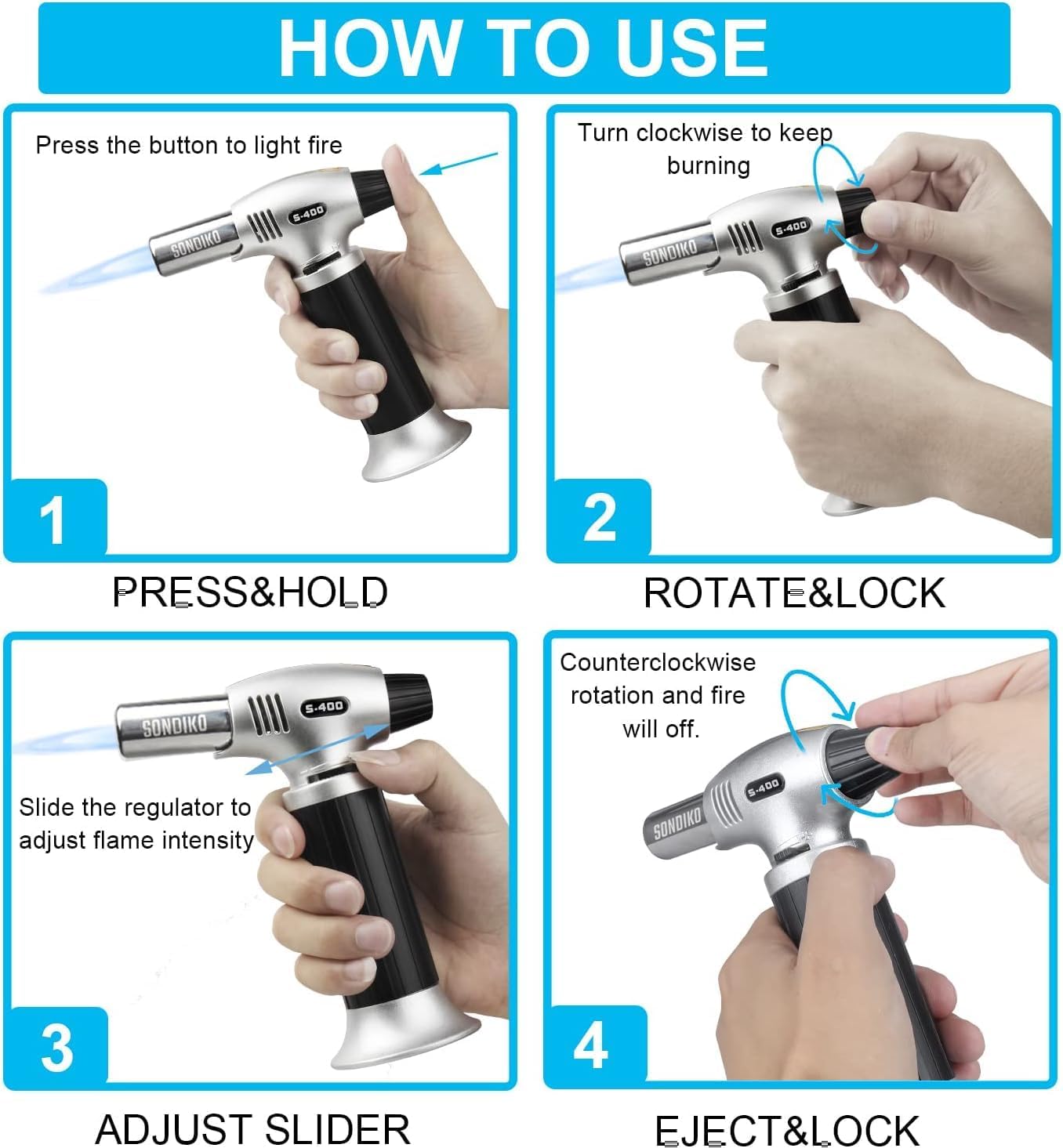 HOW TO USE

Press the button to light fire

SONDIKO S-400

1

PRESS&HOLD

Turn clockwise to keep burning

SONDIKO S-400

2

ROTATE&LOCK

SONDIKO S-400

Slide the regulator to adjust flame intensity

3

ADJUST SLIDER

Counterclockwise rotation and fire will off.

SONDIKO S-400

4

EJECT&LOCK