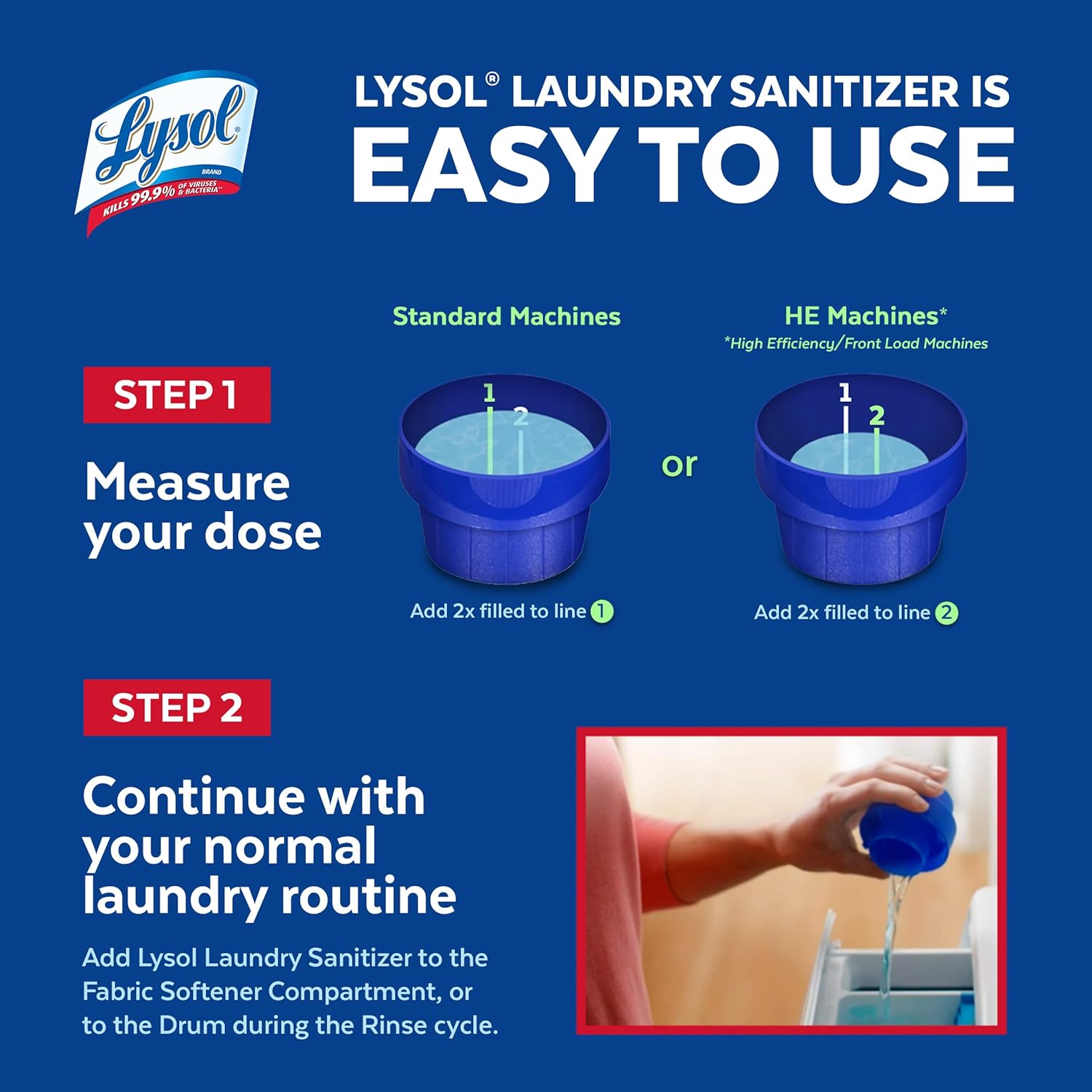 Lysol® BRAND KILLS 99.9% OF VIRUSES & BACTERIA™

LYSOL® LAUNDRY SANITIZER IS EASY TO USE

STEP 1

Measure your dose

Standard Machines

1 2

Add 2x filled to line 1

or

HE Machines*
*High Efficiency/Front Load Machines

1 2

Add 2x filled to line 2

STEP 2

Continue with your normal laundry routine

Add Lysol Laundry Sanitizer to the Fabric Softener Compartment, or to the Drum during the Rinse cycle.