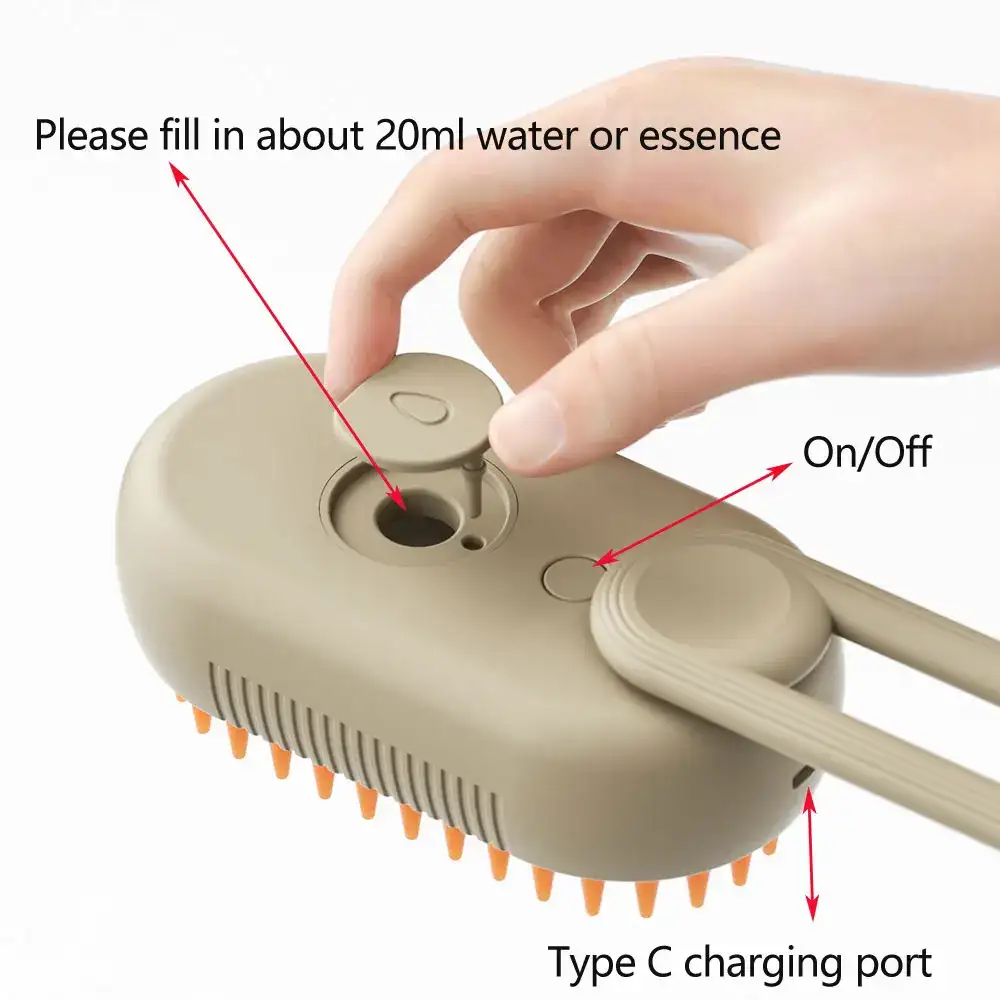 Please fill in about 20ml water or essence

On/Off

Type C charging port