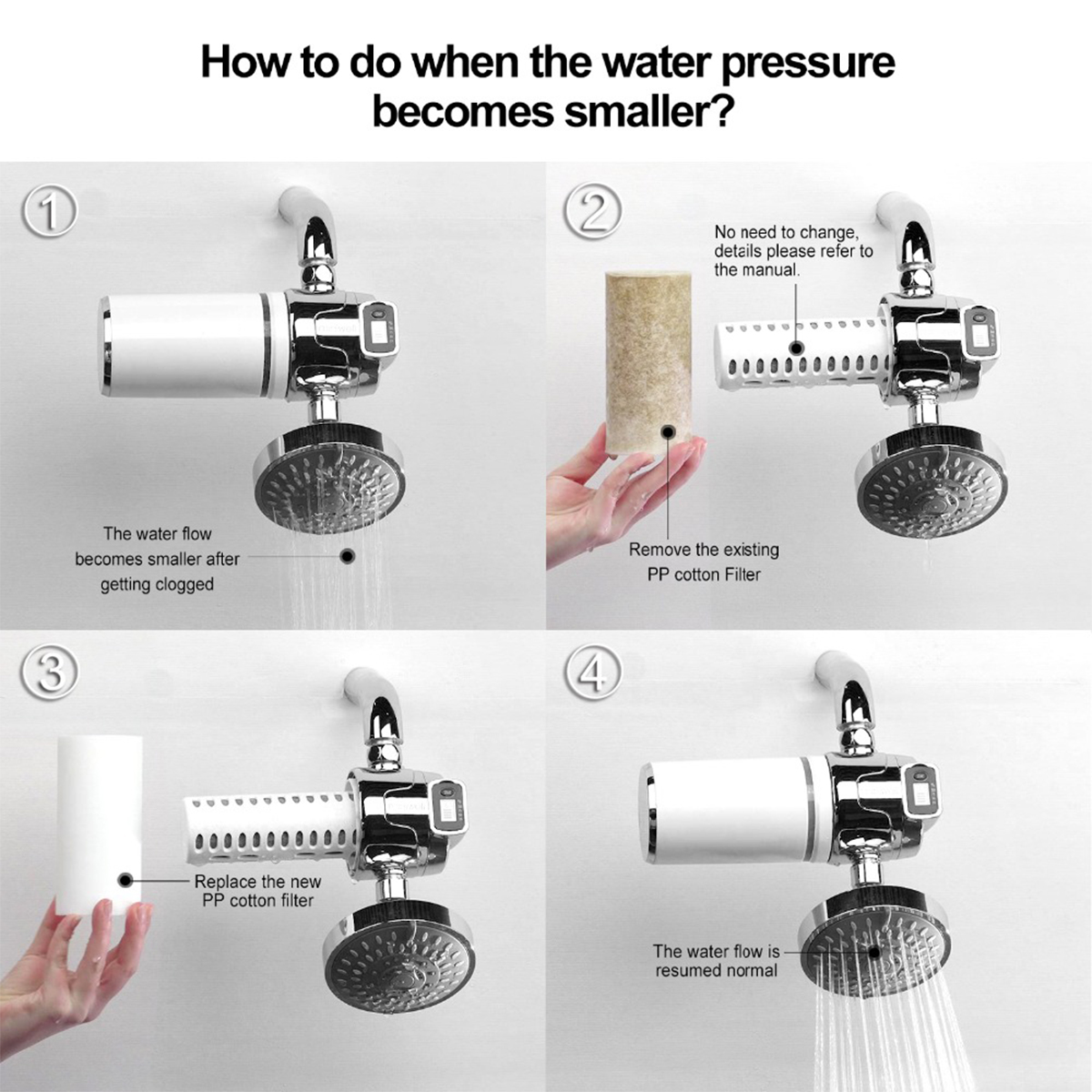 How to do when the water pressure becomes smaller?

①

The water flow becomes smaller after getting clogged

②

No need to change, details please refer to the manual.

Remove the existing PP cotton Filter

③

Replace the new PP cotton filter

④

The water flow is resumed normal