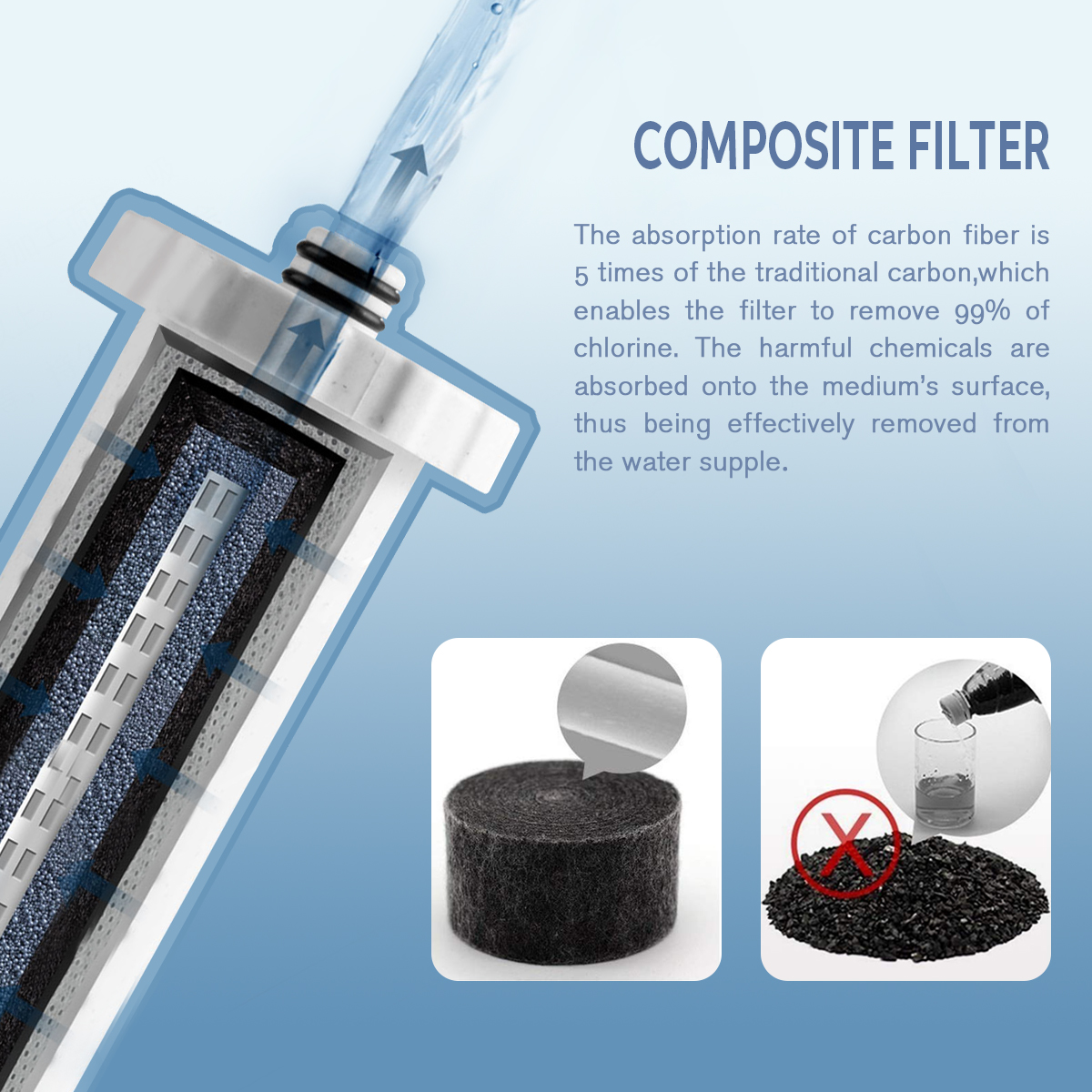 COMPOSITE FILTER

The absorption rate of carbon fiber is 5 times of the traditional carbon,which enables the filter to remove 99% of chlorine. The harmful chemicals are absorbed onto the medium's surface, thus being effectively removed from the water supple.