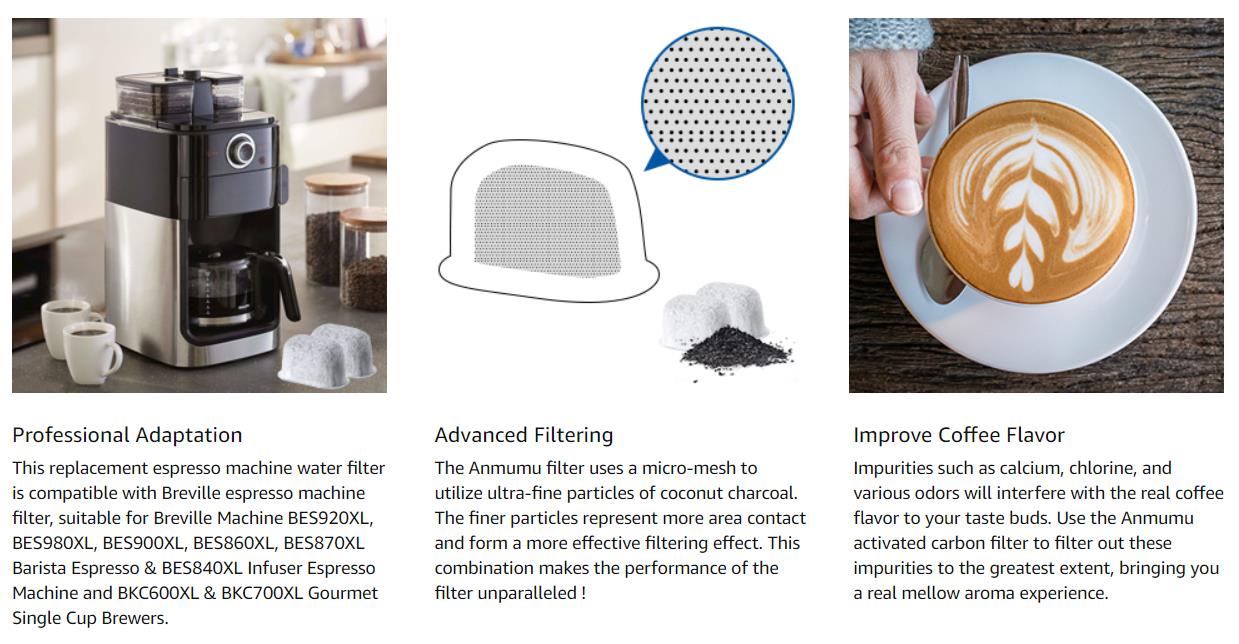 Professional Adaptation

This replacement espresso machine water filter is compatible with Breville espresso machine filter, suitable for Breville Machine BES920XL, BES980XL, BES900XL, BES860XL, BES870XL Barista Espresso & BES840XL Infuser Espresso Machine and BKC600XL & BKC700XL Gourmet Single Cup Brewers.

Advanced Filtering

The Anmumu filter uses a micro-mesh to utilize ultra-fine particles of coconut charcoal. The finer particles represent more area contact and form a more effective filtering effect. This combination makes the performance of the filter unparalleled !

Improve Coffee Flavor

Impurities such as calcium, chlorine, and various odors will interfere with the real coffee flavor to your taste buds. Use the Anmumu activated carbon filter to filter out these impurities to the greatest extent, bringing you a real mellow aroma experience.