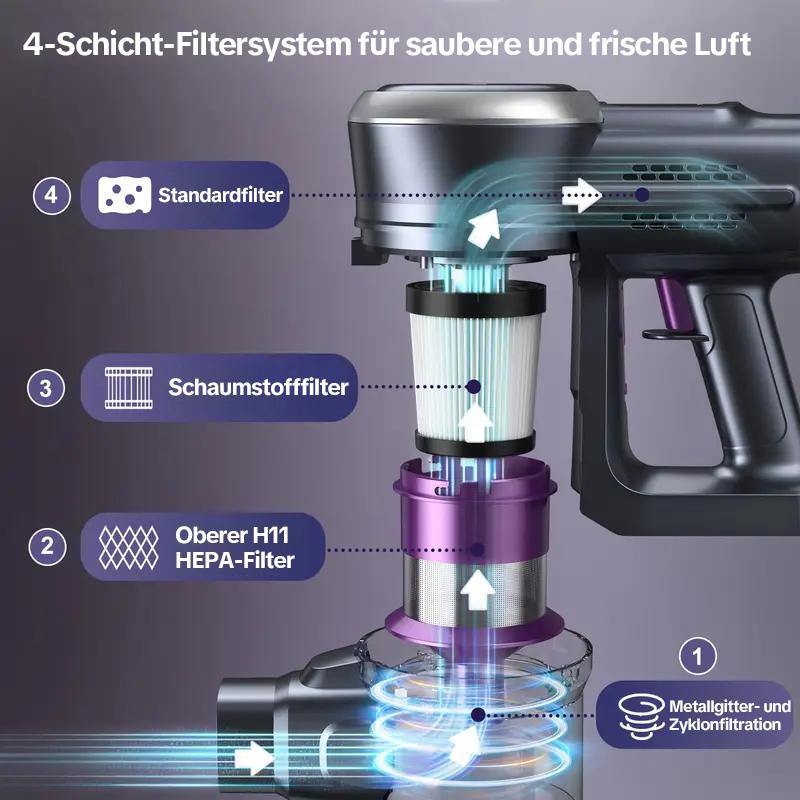 4-Schicht-Filtersystem für saubere und frische Luft

4 Standardfilter

3 Schaumstofffilter

2 Oberer H11 HEPA-Filter

1 Metallgitter- und Zyklonfiltration