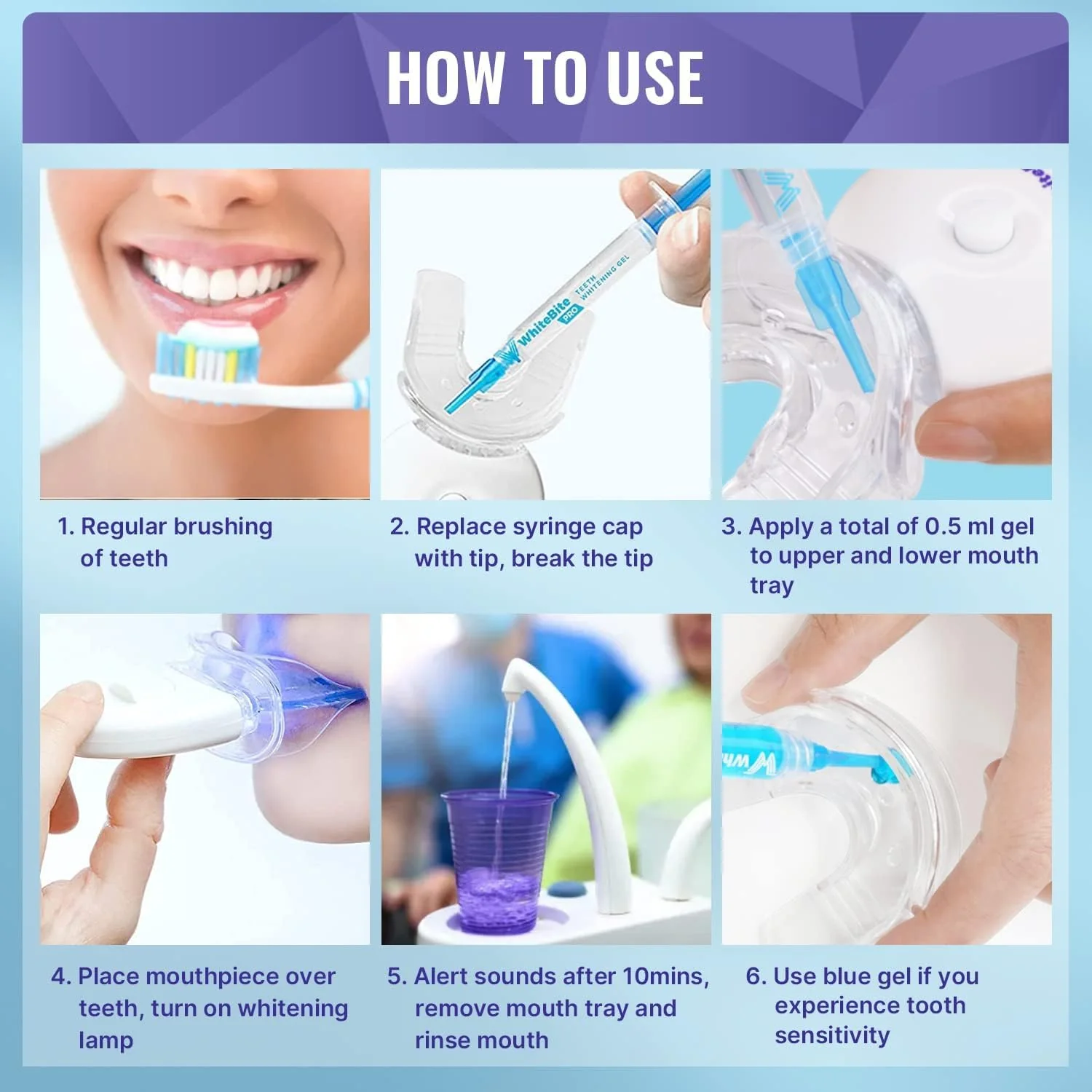 HOW TO USE

WhiteBite PRO TEETH WHITENING GEL

1. Regular brushing of teeth

2. Replace syringe cap with tip, break the tip

3. Apply a total of 0.5 ml gel to upper and lower mouth tray

4. Place mouthpiece over teeth, turn on whitening lamp

5. Alert sounds after 10mins, remove mouth tray and rinse mouth

6. Use blue gel if you experience tooth sensitivity