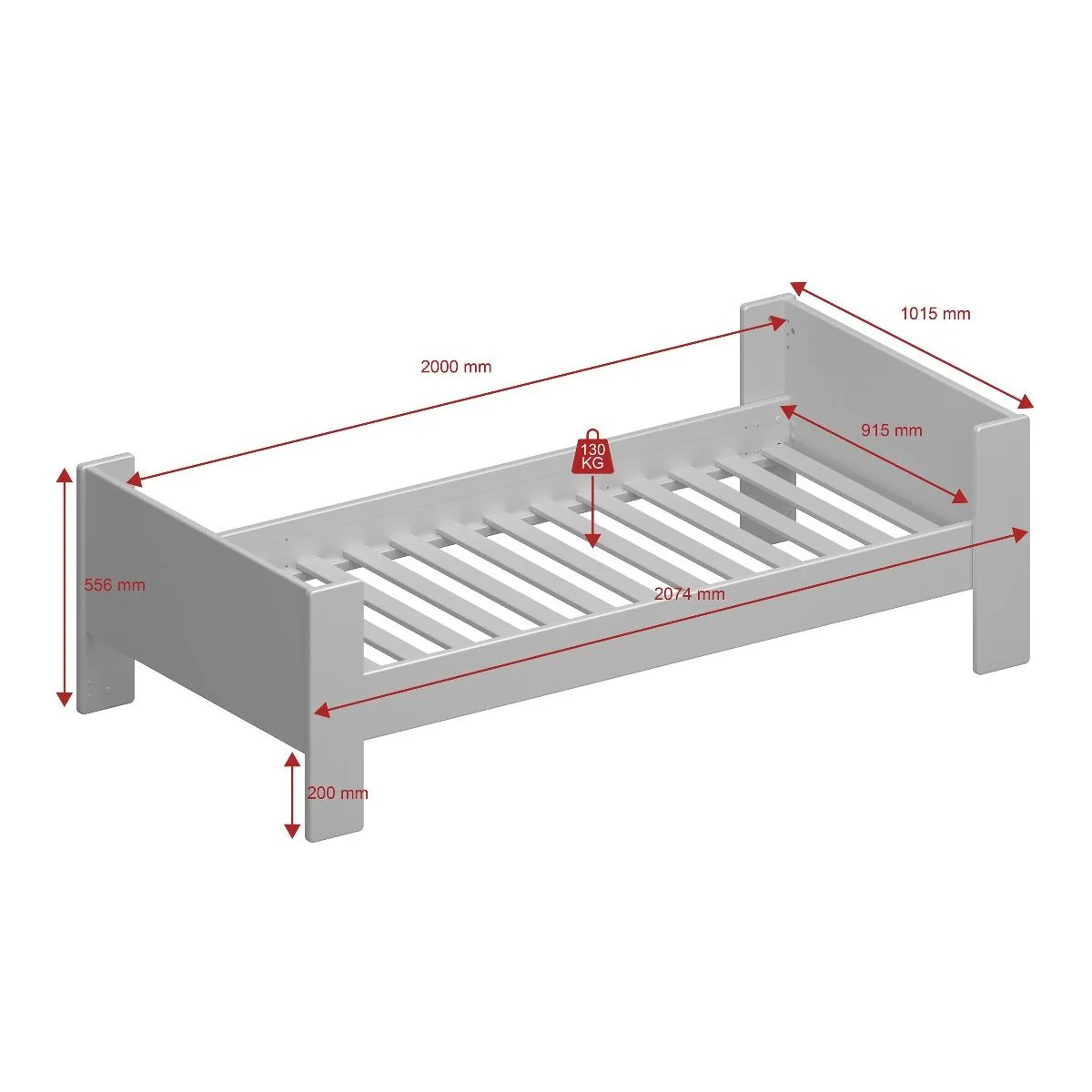 1015 mm

2000 mm

915 mm

130 KG

556 mm

2074 mm

200 mm