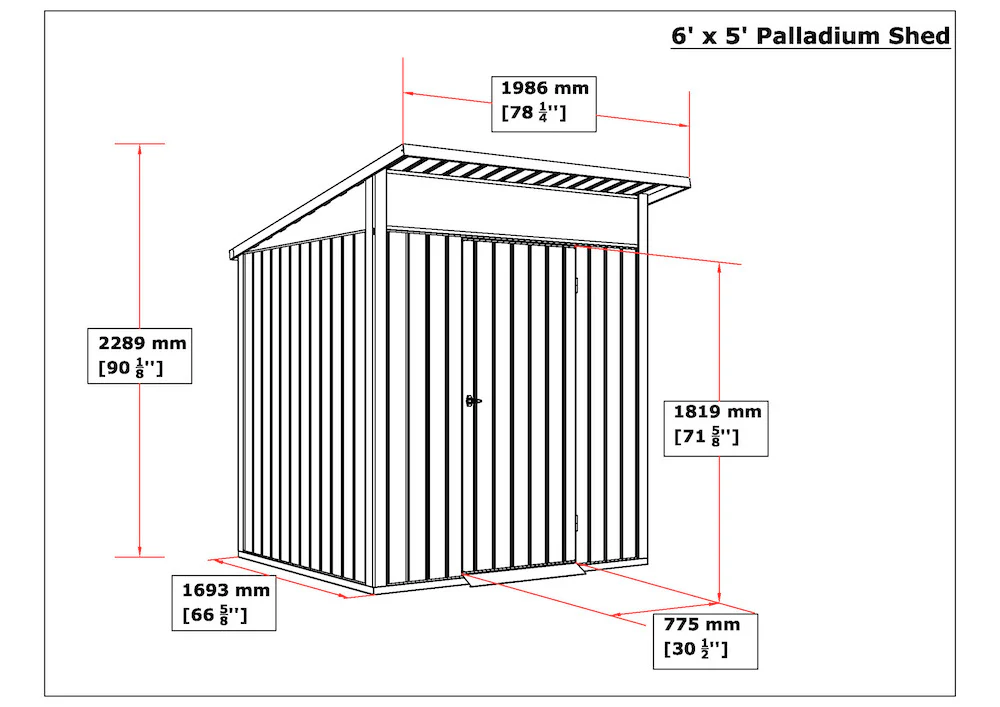 6' x 5' Palladium Shed

1986 mm
[78 $\frac{1}{4}$'']

2289 mm
[90 $\frac{1}{8}$'']

1819 mm
[71 $\frac{5}{8}$'']

1693 mm
[66 $\frac{5}{8}$'']

775 mm
[30 $\frac{1}{2}$'']