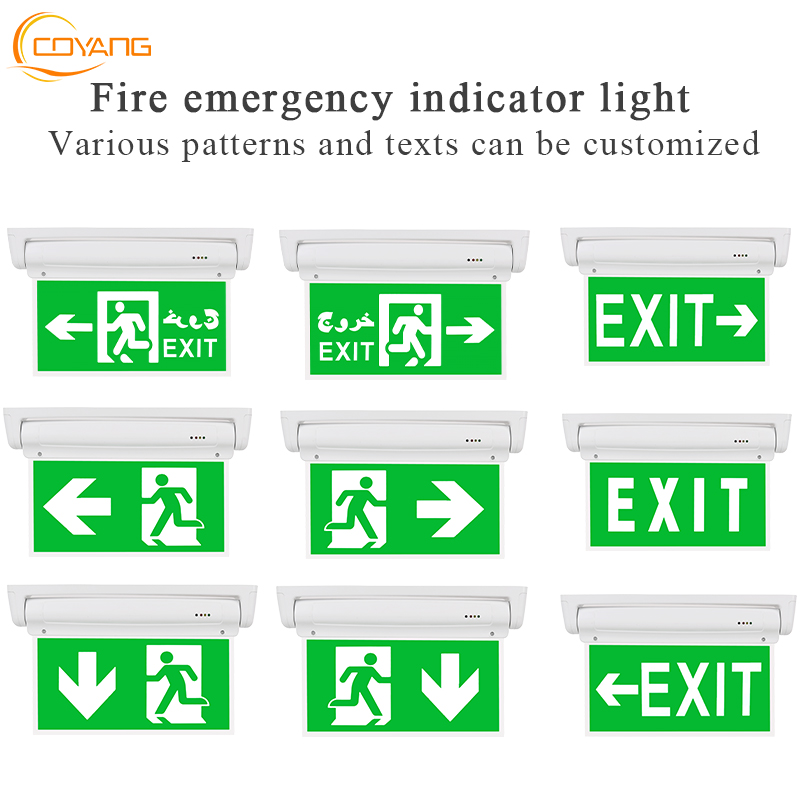 COYANG

Fire emergency indicator light

Various patterns and texts can be customized

خروج EXIT

خروج EXIT

EXIT

EXIT

EXIT