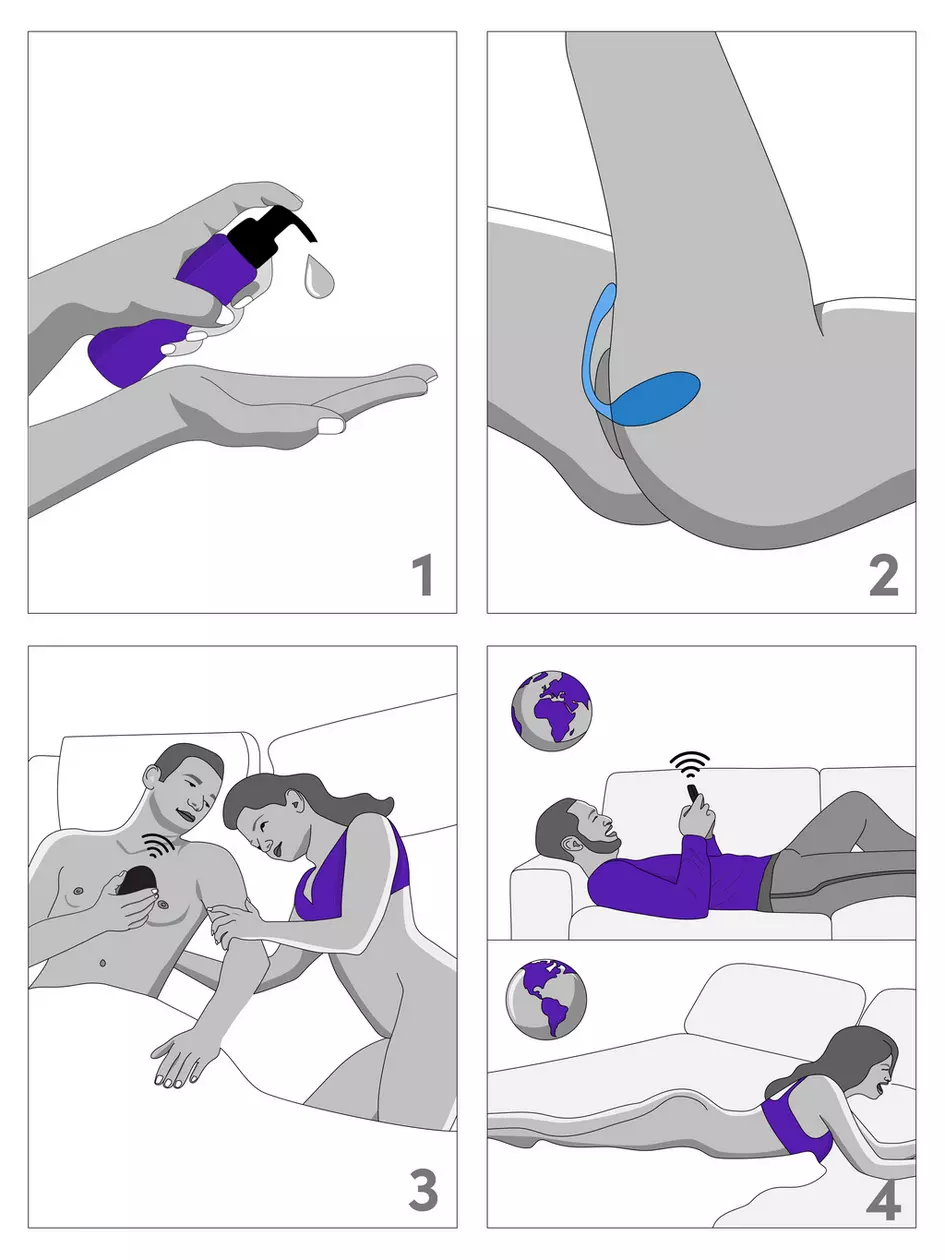 1

2

3

4