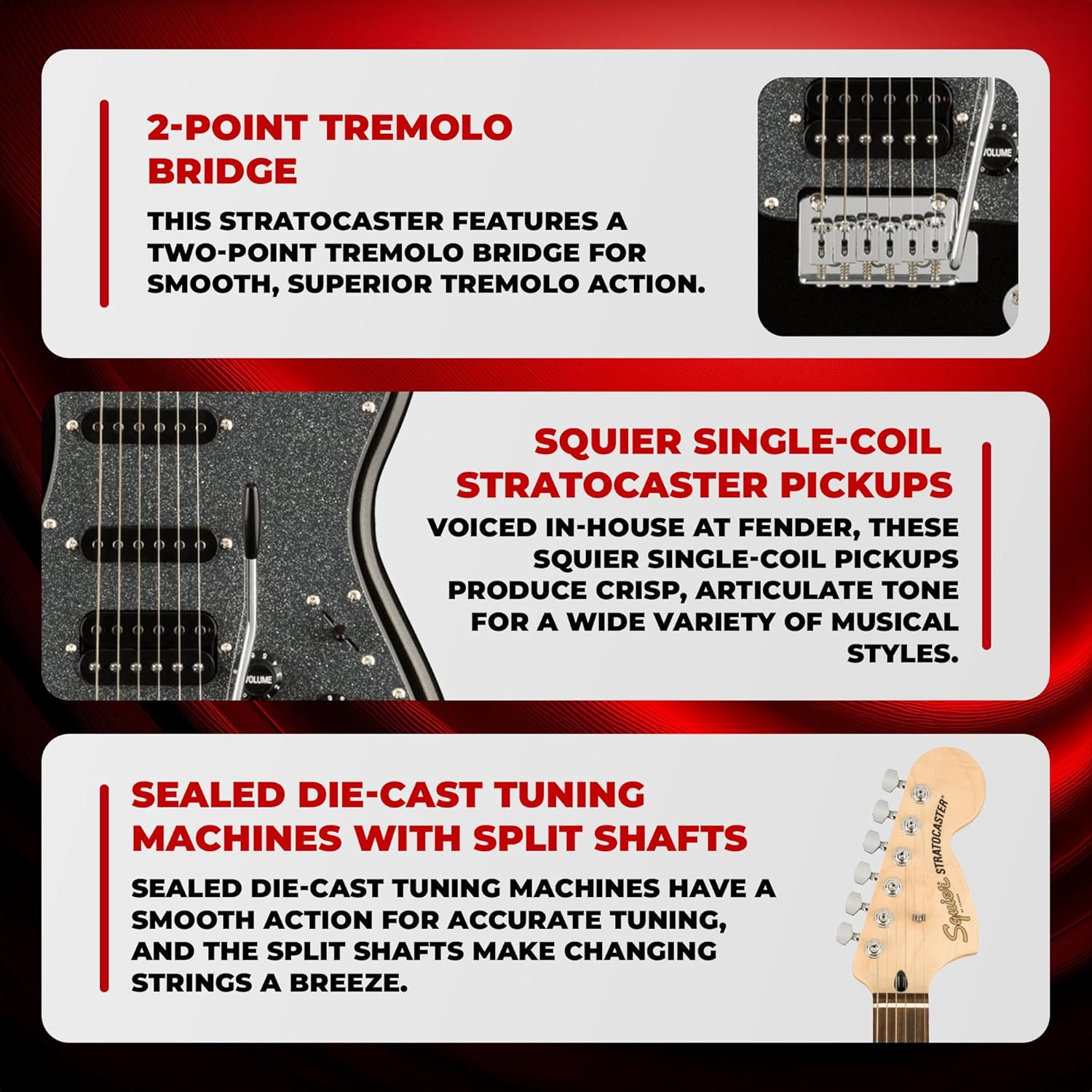 2-POINT TREMOLO BRIDGE

THIS STRATOCASTER FEATURES A TWO-POINT TREMOLO BRIDGE FOR SMOOTH, SUPERIOR TREMOLO ACTION.

VOLUME

SQUIER SINGLE-COIL STRATOCASTER PICKUPS

VOICED IN-HOUSE AT FENDER, THESE SQUIER SINGLE-COIL PICKUPS PRODUCE CRISP, ARTICULATE TONE FOR A WIDE VARIETY OF MUSICAL STYLES.

VOLUME

SEALED DIE-CAST TUNING MACHINES WITH SPLIT SHAFTS

SEALED DIE-CAST TUNING MACHINES HAVE A SMOOTH ACTION FOR ACCURATE TUNING, AND THE SPLIT SHAFTS MAKE CHANGING STRINGS A BREEZE.

Squier STRATOCASTER