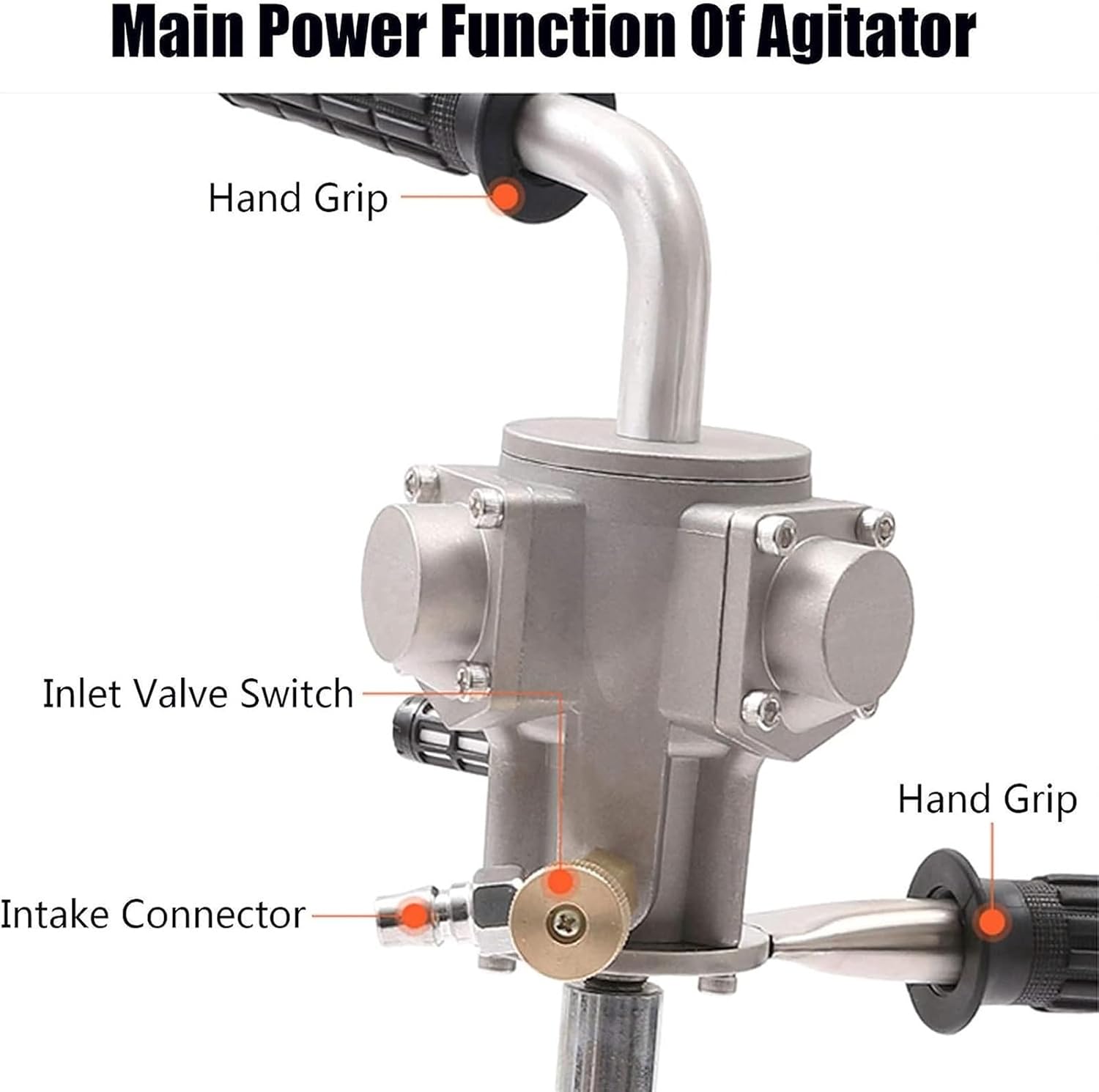 Main Power Function Of Agitator

Hand Grip

Inlet Valve Switch

Hand Grip

Intake Connector