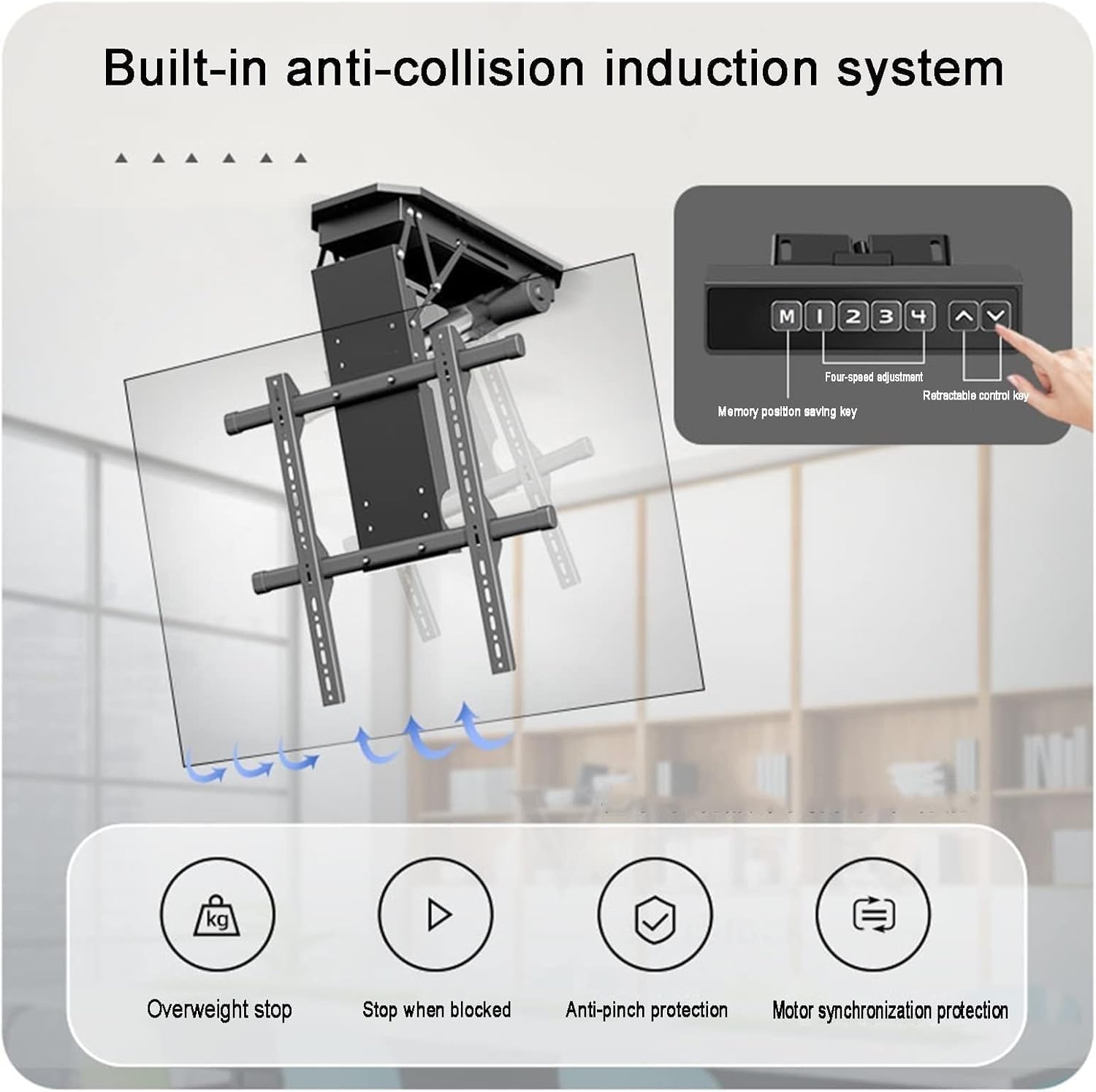 Built-in anti-collision induction system

M 1 2 3 4

Four-speed adjustment

Retractable control key

Memory position saving key

kg

Overweight stop

Stop when blocked

Anti-pinch protection

Motor synchronization protection