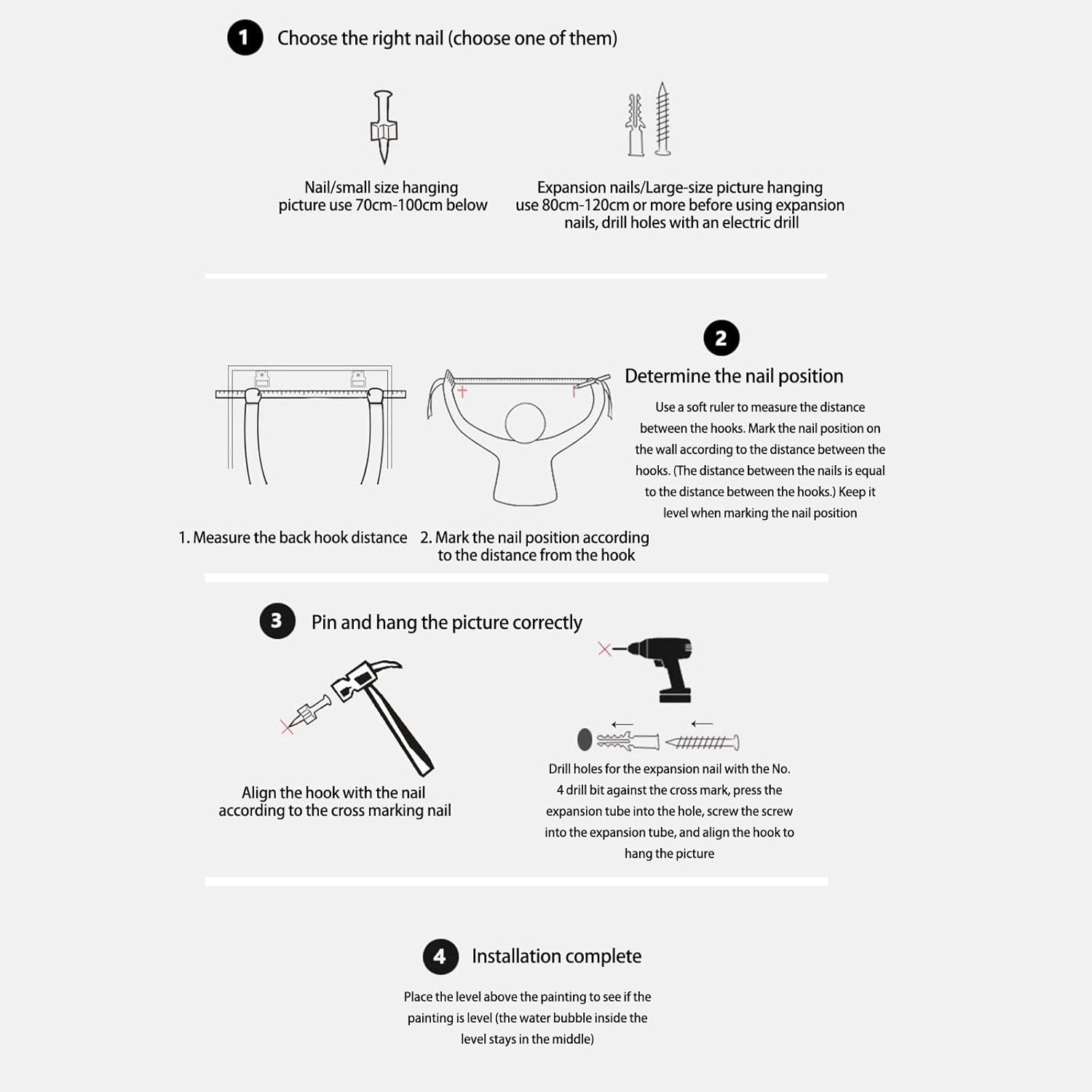 1 Choose the right nail (choose one of them)

Nail/small size hanging picture use 70cm-100cm below

Expansion nails/Large-size picture hanging use 80cm-120cm or more before using expansion nails, drill holes with an electric drill

2

Determine the nail position

Use a soft ruler to measure the distance between the hooks. Mark the nail position on the wall according to the distance between the hooks. (The distance between the nails is equal to the distance between the hooks.) Keep it level when marking the nail position

1. Measure the back hook distance

2. Mark the nail position according to the distance from the hook

3 Pin and hang the picture correctly

Align the hook with the nail according to the cross marking nail

Drill holes for the expansion nail with the No. 4 drill bit against the cross mark, press the expansion tube into the hole, screw the screw into the expansion tube, and align the hook to hang the picture

4 Installation complete

Place the level above the painting to see if the painting is level (the water bubble inside the level stays in the middle)