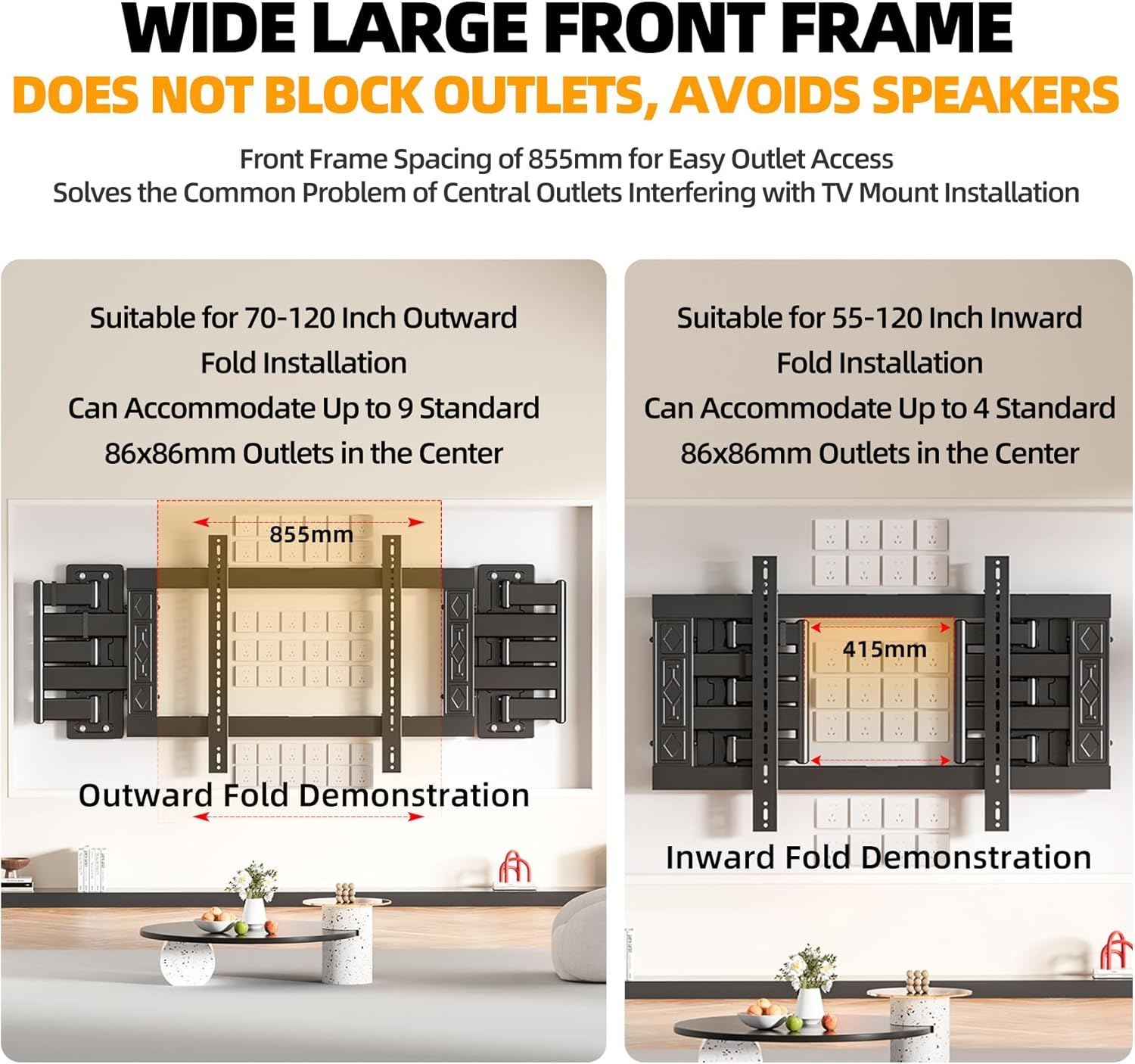 WIDE LARGE FRONT FRAME
DOES NOT BLOCK OUTLETS, AVOIDS SPEAKERS

Front Frame Spacing of 855mm for Easy Outlet Access
Solves the Common Problem of Central Outlets Interfering with TV Mount Installation

Suitable for 70-120 Inch Outward Fold Installation
Can Accommodate Up to 9 Standard 86x86mm Outlets in the Center

855mm

Outward Fold Demonstration

Suitable for 55-120 Inch Inward Fold Installation
Can Accommodate Up to 4 Standard 86x86mm Outlets in the Center

415mm

Inward Fold Demonstration