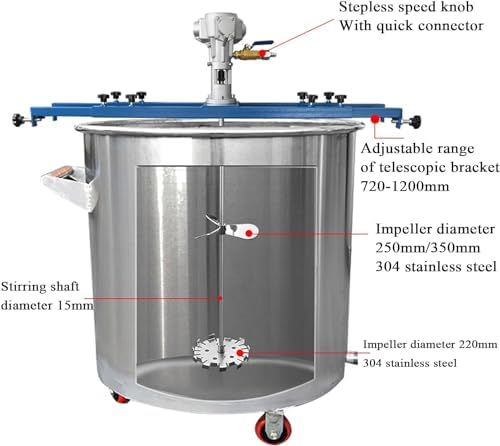 Stepless speed knob
With quick connector

Adjustable range of telescopic bracket 720-1200mm

Impeller diameter 250mm/350mm 304 stainless steel

Stirring shaft diameter 15mm

Impeller diameter 220mm 304 stainless steel