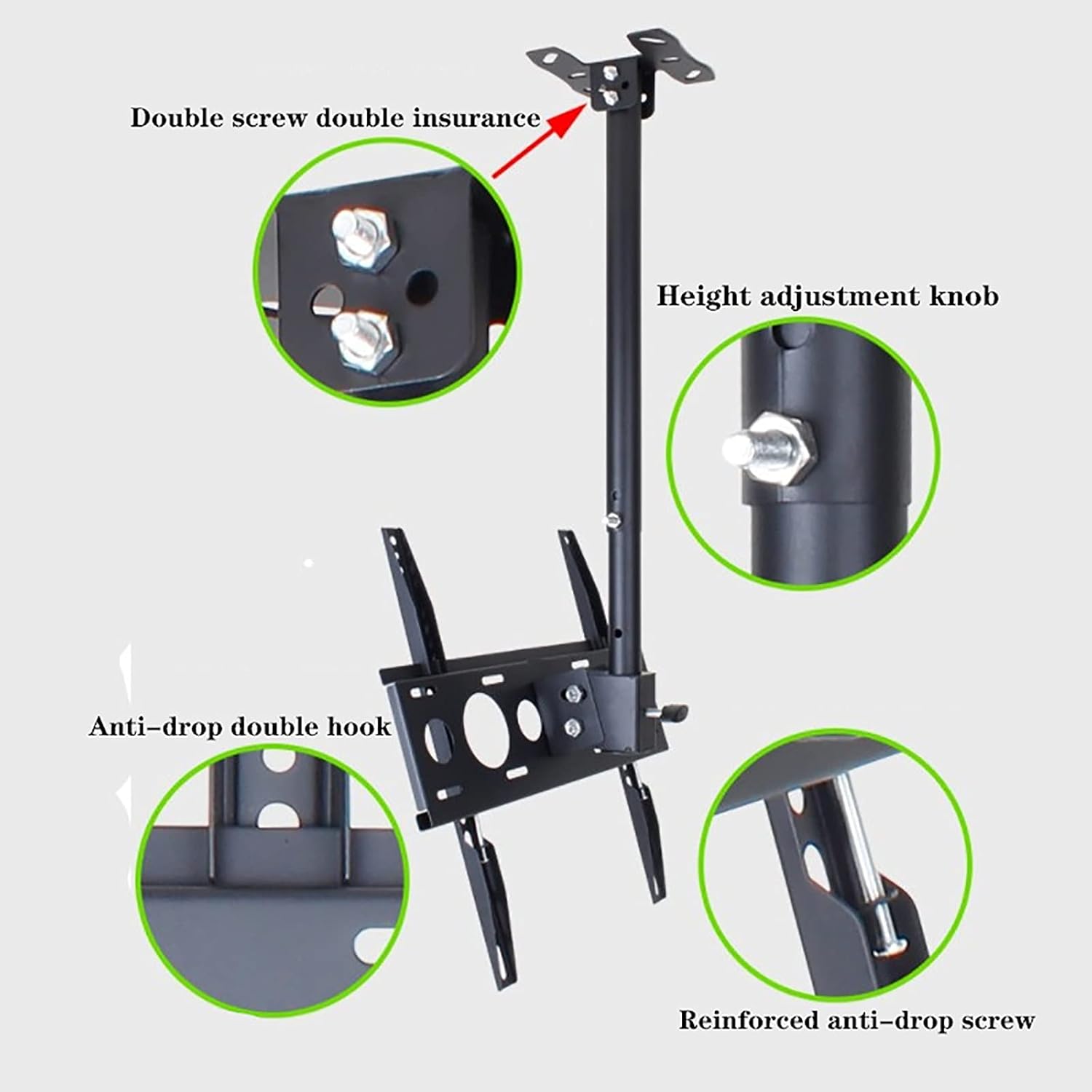 Double screw double insurance

Height adjustment knob

Anti–drop double hook

Reinforced anti–drop screw