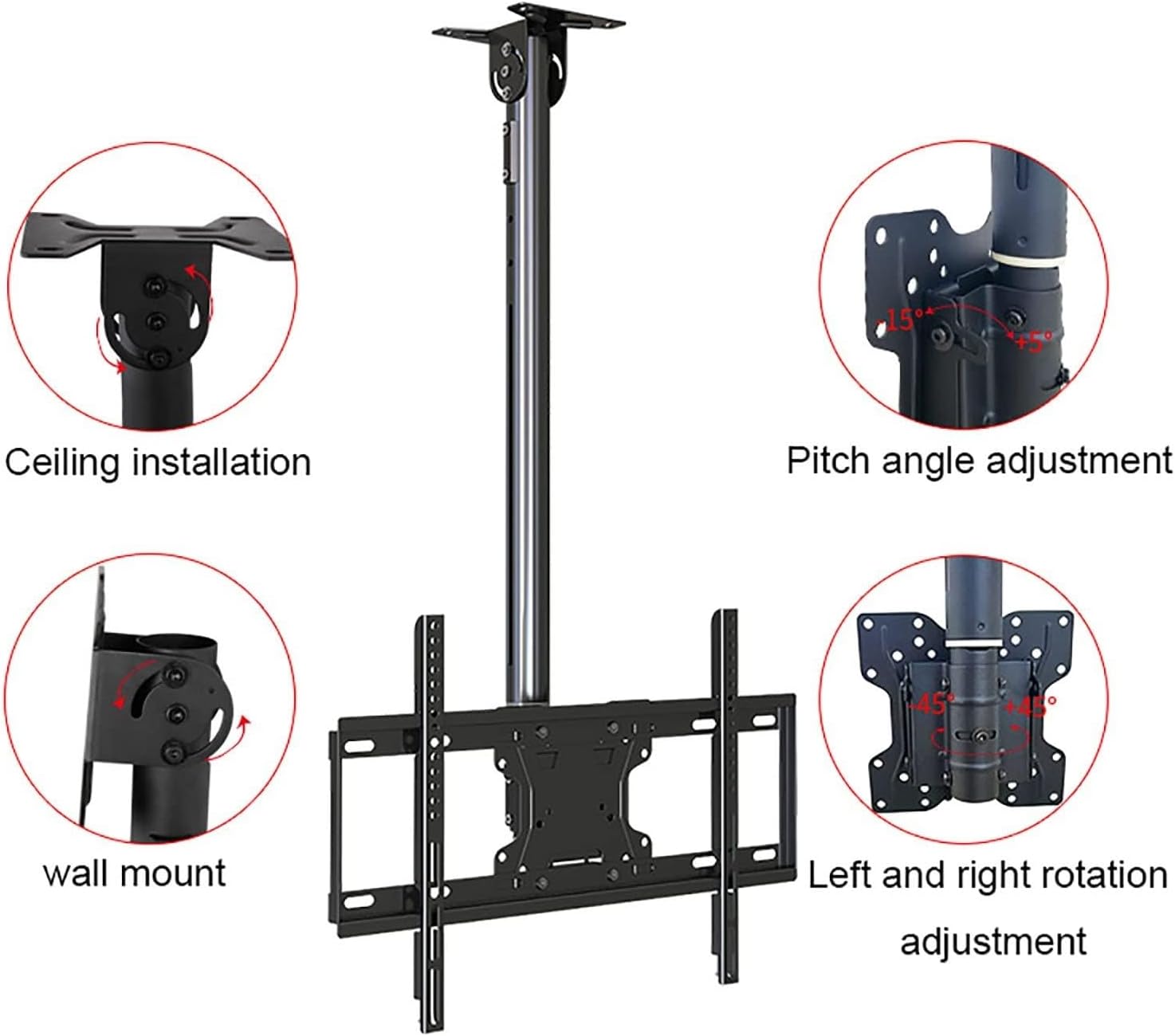 Ceiling installation

-15°

+5°

Pitch angle adjustment

wall mount

-45°

+45°

Left and right rotation adjustment