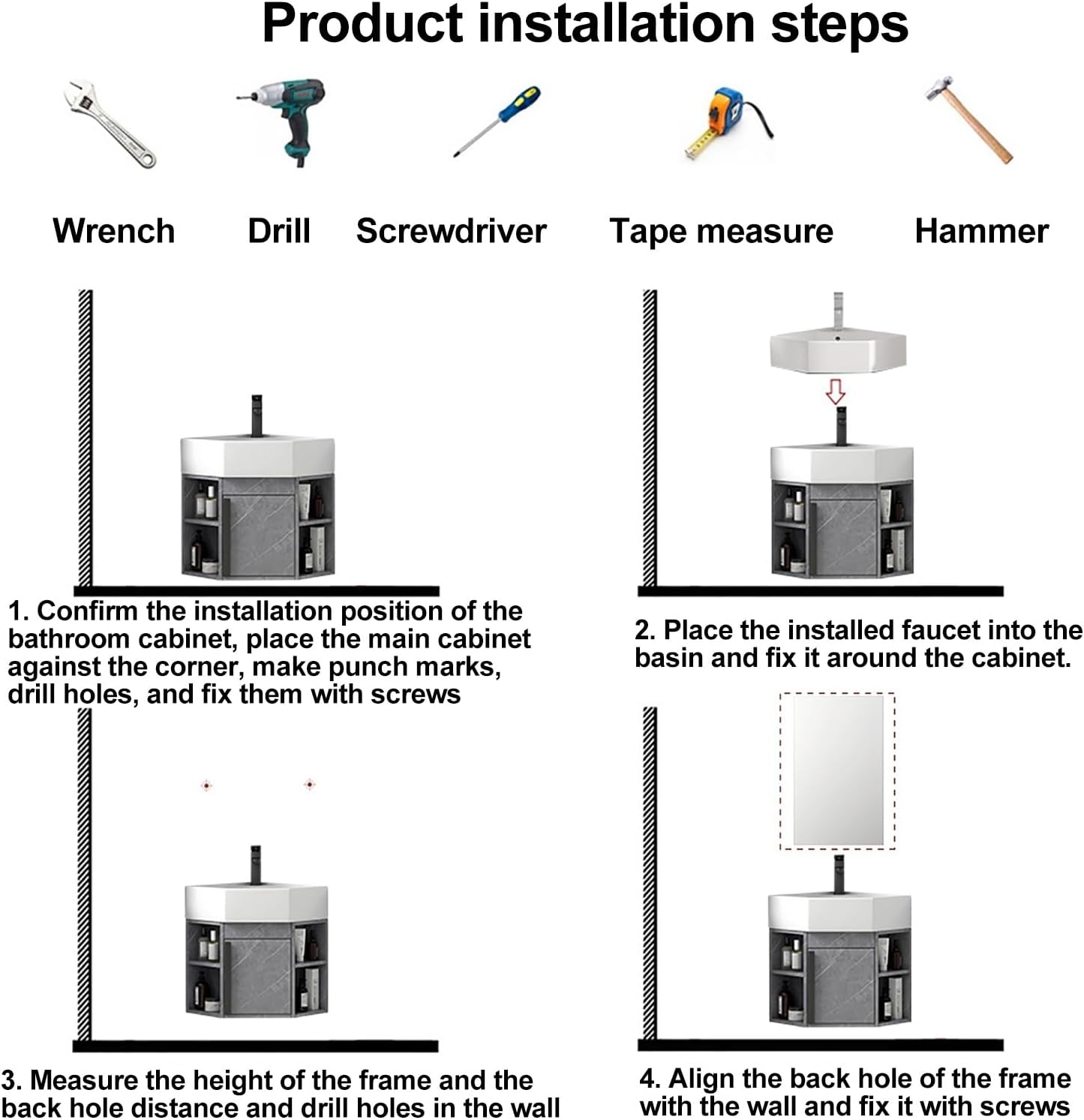 Product installation steps

Wrench Drill Screwdriver Tape measure Hammer

1. Confirm the installation position of the bathroom cabinet, place the main cabinet against the corner, make punch marks, drill holes, and fix them with screws

2. Place the installed faucet into the basin and fix it around the cabinet.

3. Measure the height of the frame and the back hole distance and drill holes in the wall

4. Align the back hole of the frame with the wall and fix it with screws