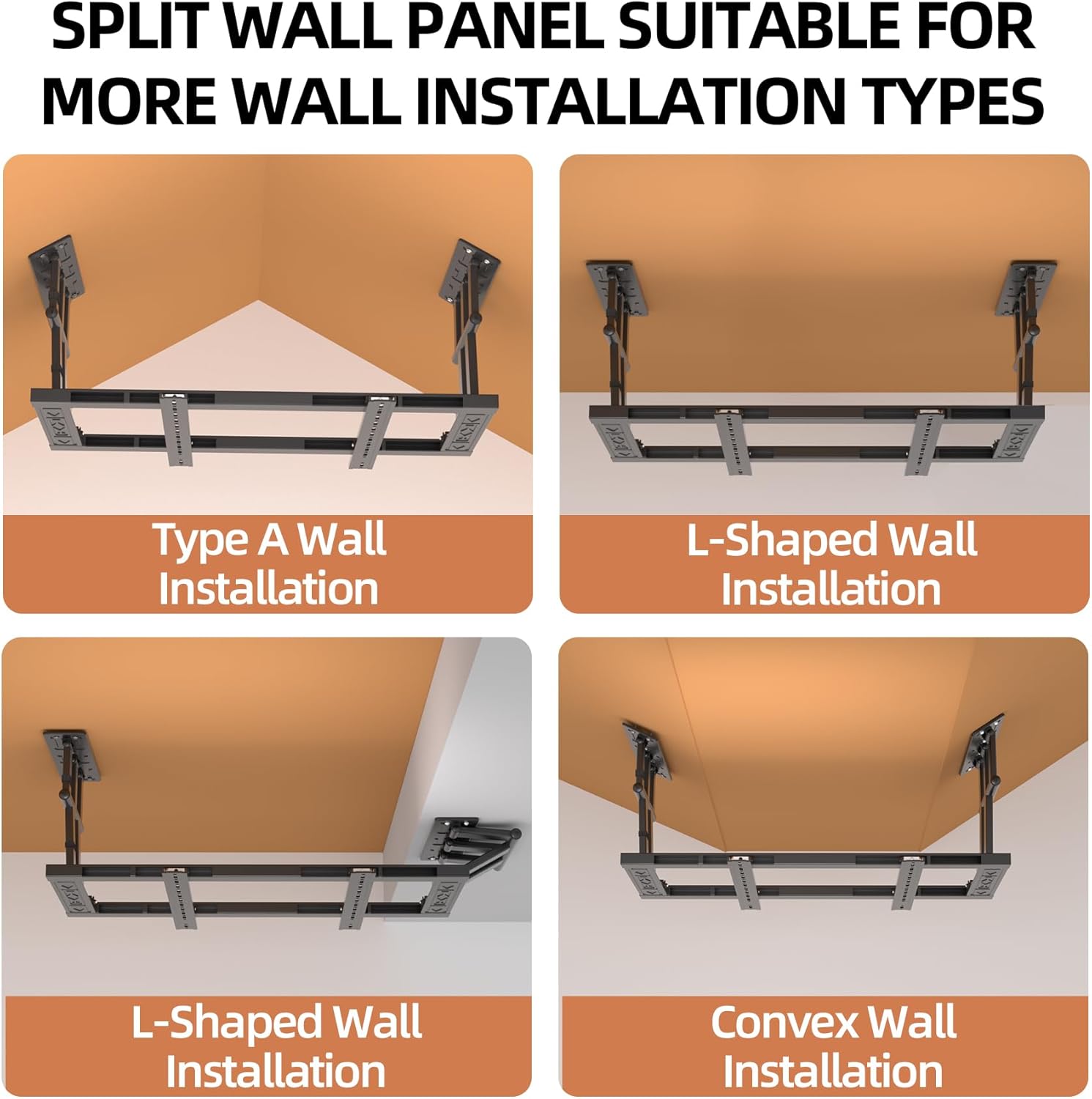 SPLIT WALL PANEL SUITABLE FOR MORE WALL INSTALLATION TYPES

Type A Wall Installation

L-Shaped Wall Installation

L-Shaped Wall Installation

Convex Wall Installation