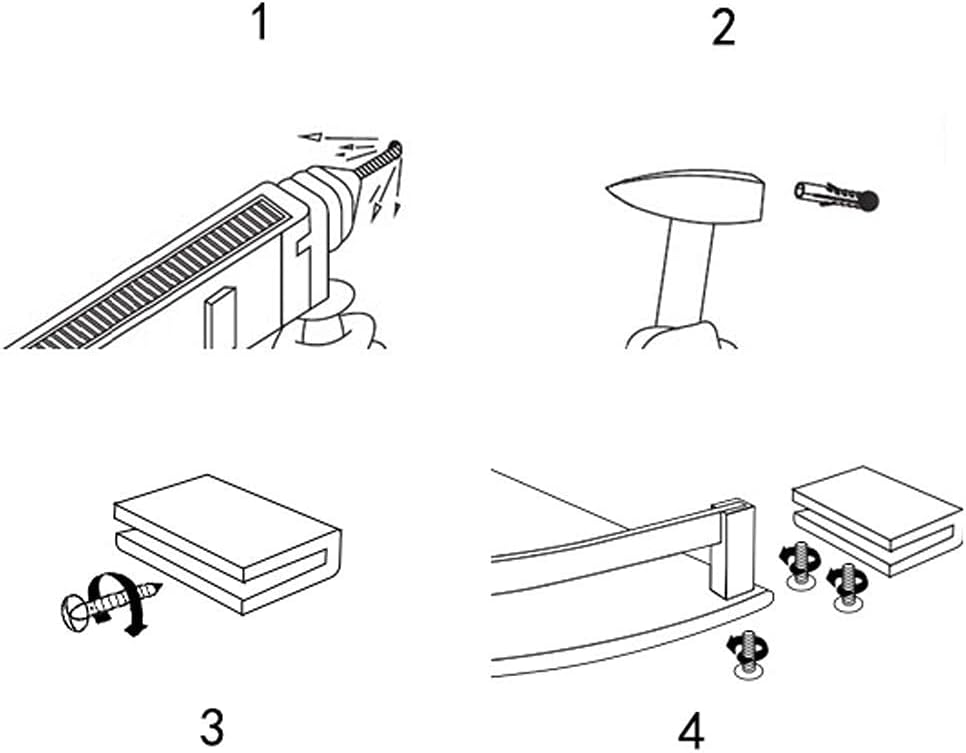 1

2

3

4