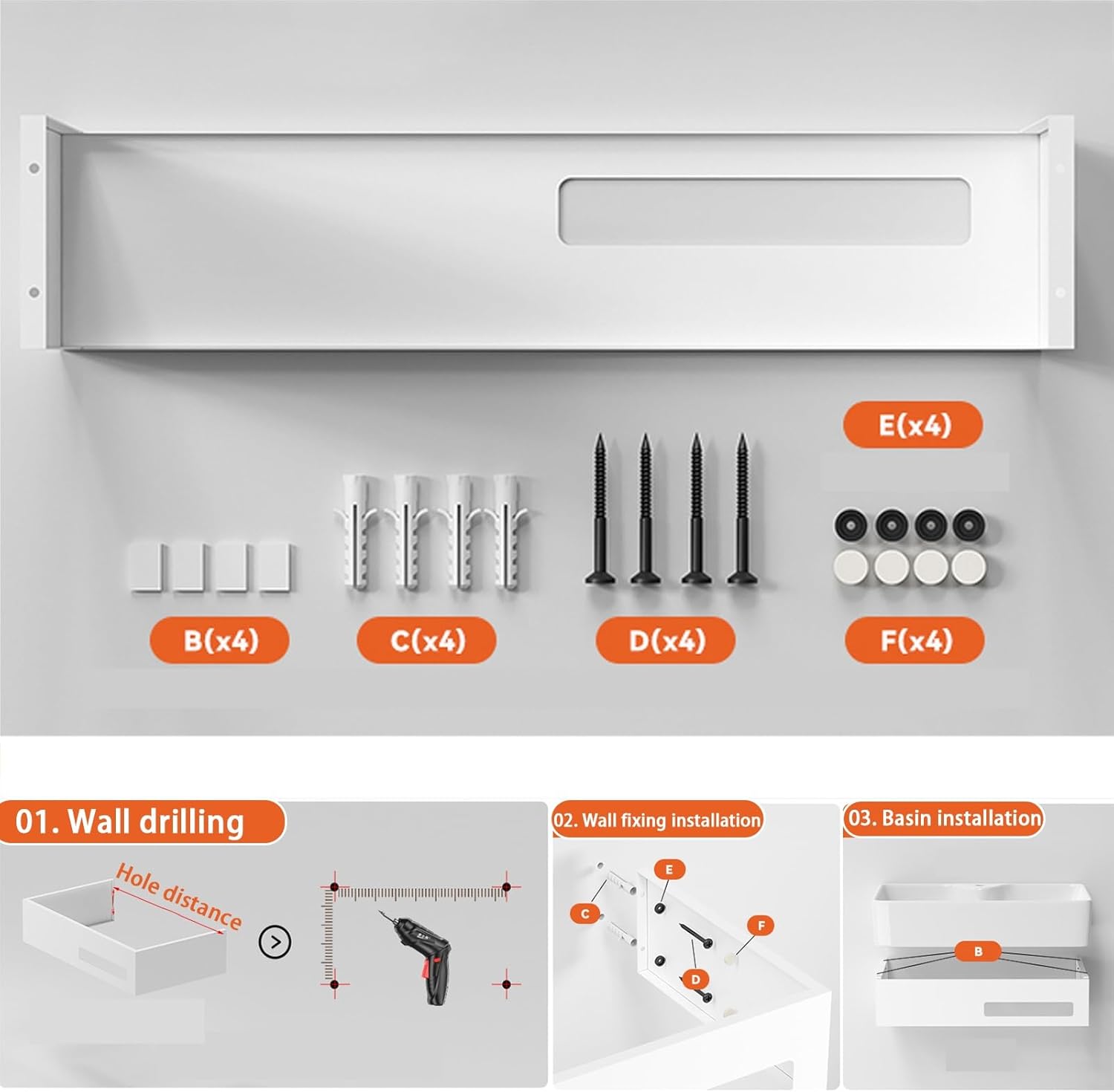 E(x4)

B(x4)

C(x4)

D(x4)

F(x4)

01. Wall drilling

Hole distance

02. Wall fixing installation

E

C

F

D

03. Basin installation

B