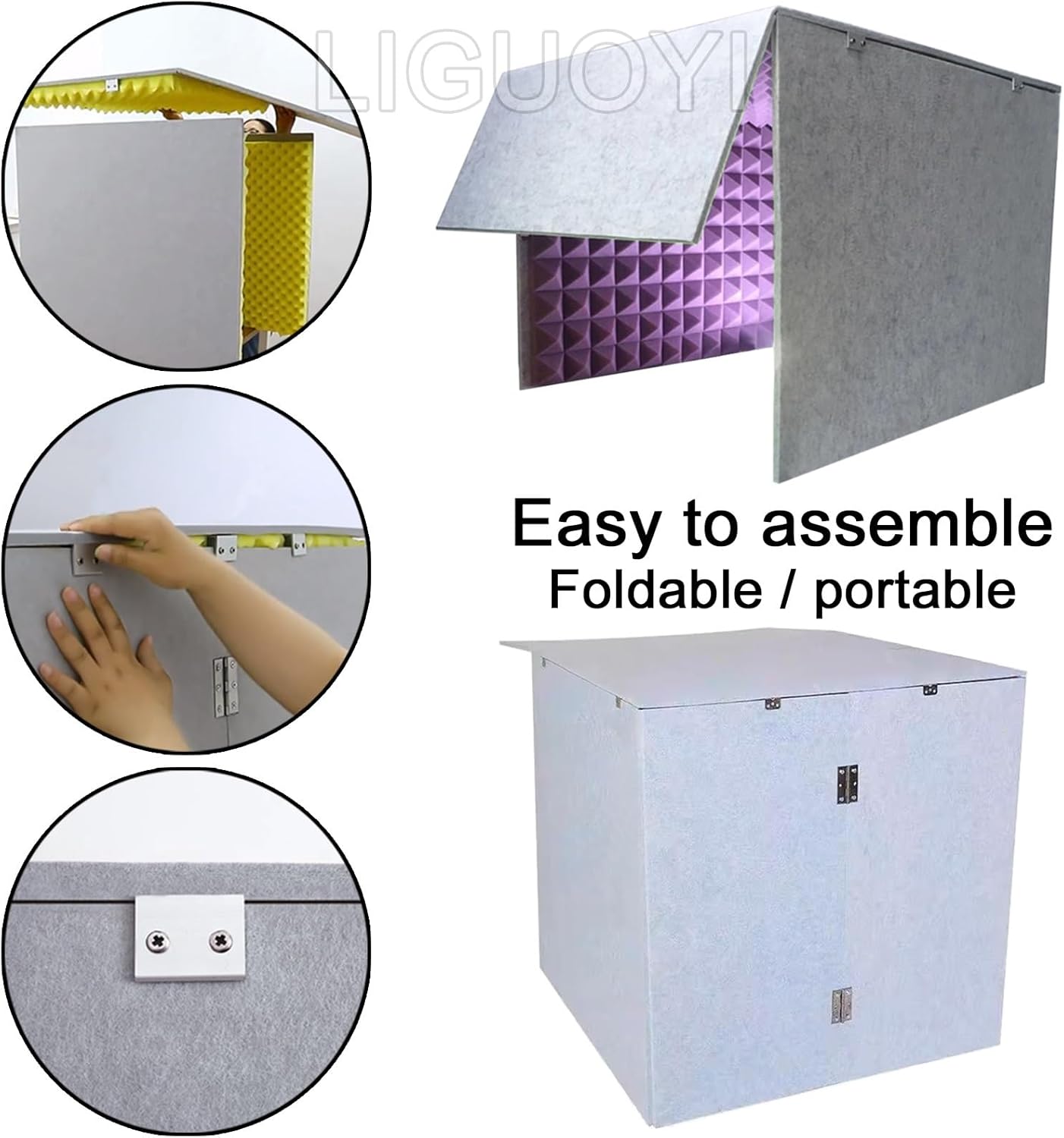 LIGUOYI

Easy to assemble
Foldable / portable