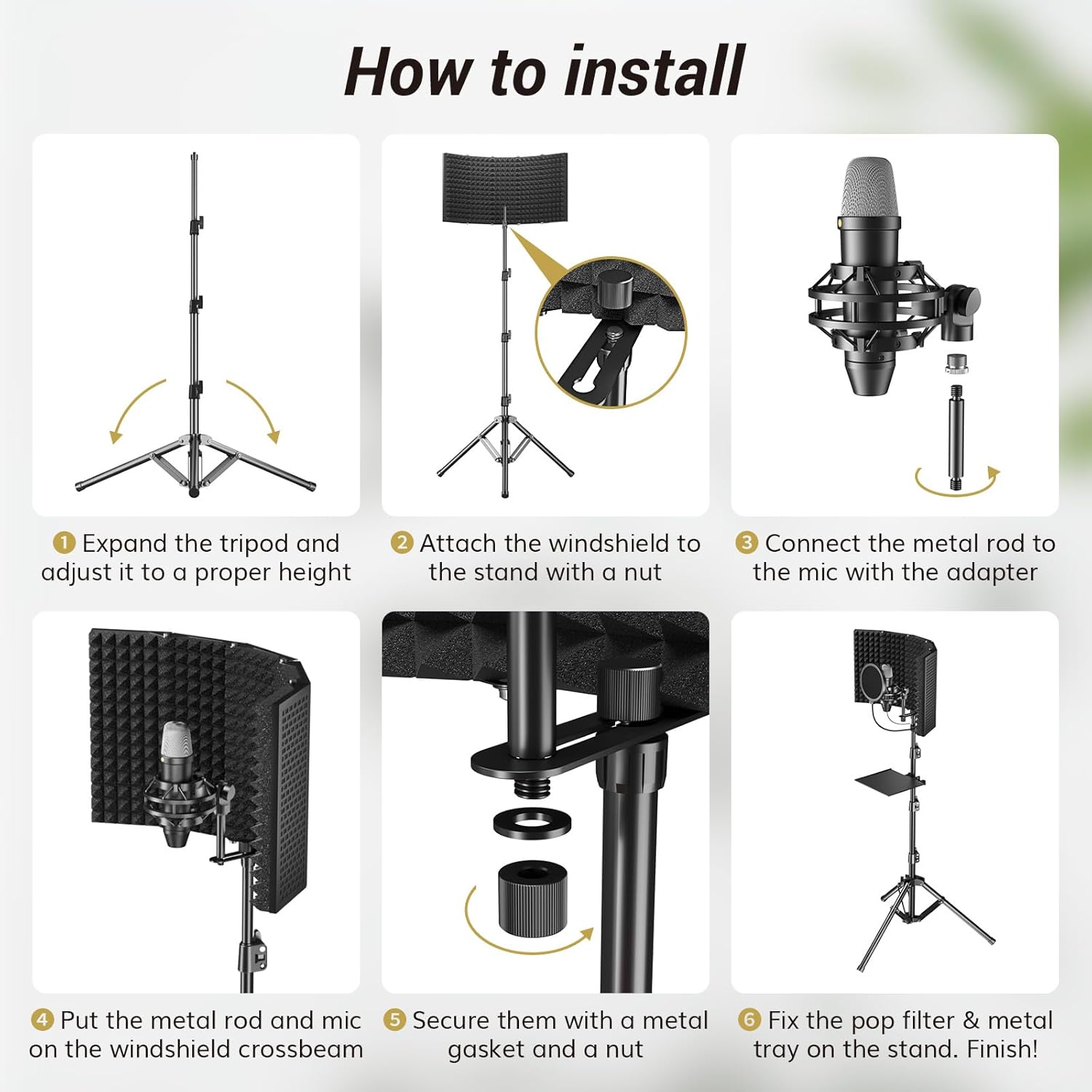 How to install

1 Expand the tripod and adjust it to a proper height

2 Attach the windshield to the stand with a nut

3 Connect the metal rod to the mic with the adapter

4 Put the metal rod and mic on the windshield crossbeam

5 Secure them with a metal gasket and a nut

6 Fix the pop filter & metal tray on the stand. Finish!