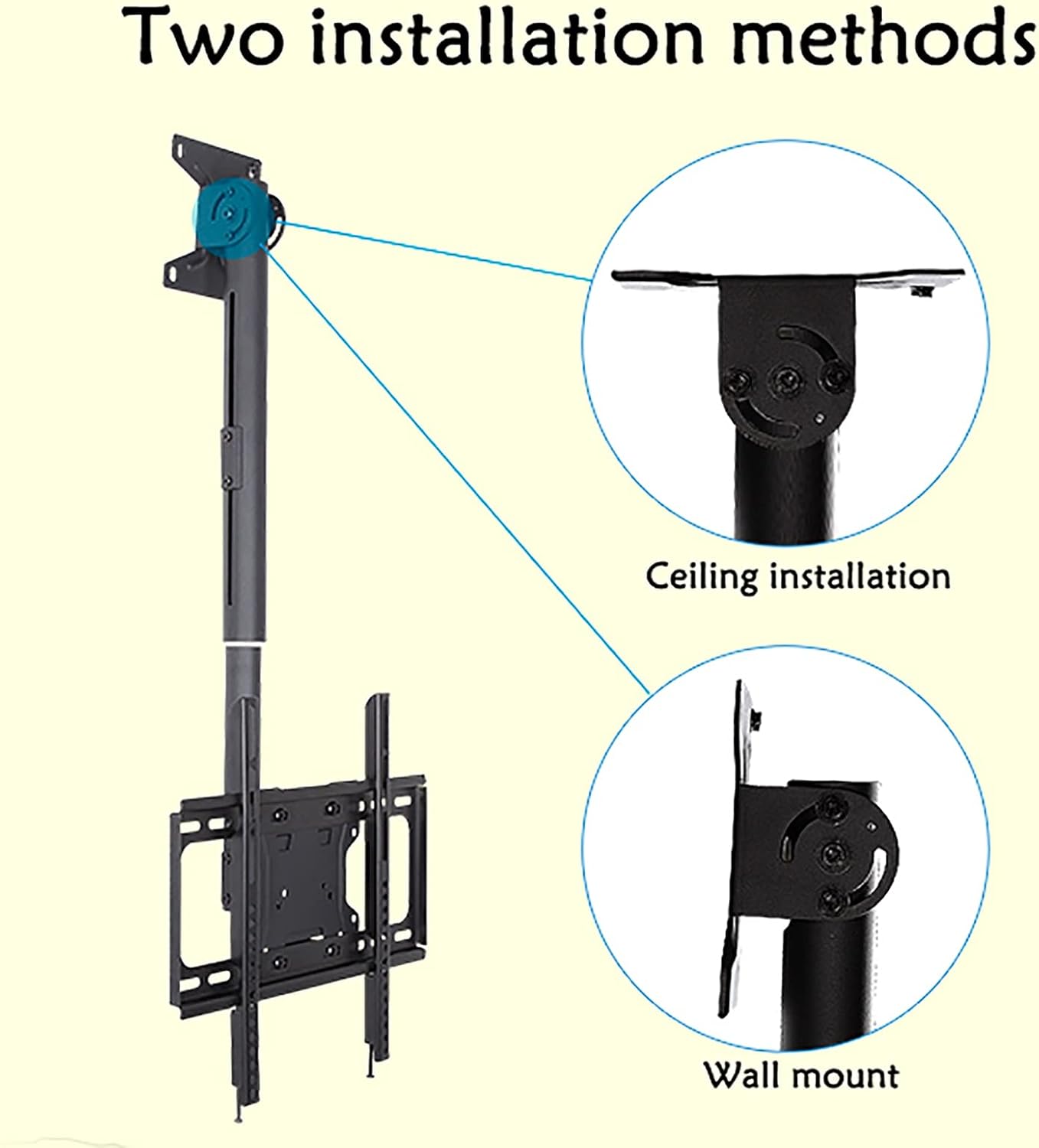 Two installation methods

Ceiling installation

Wall mount