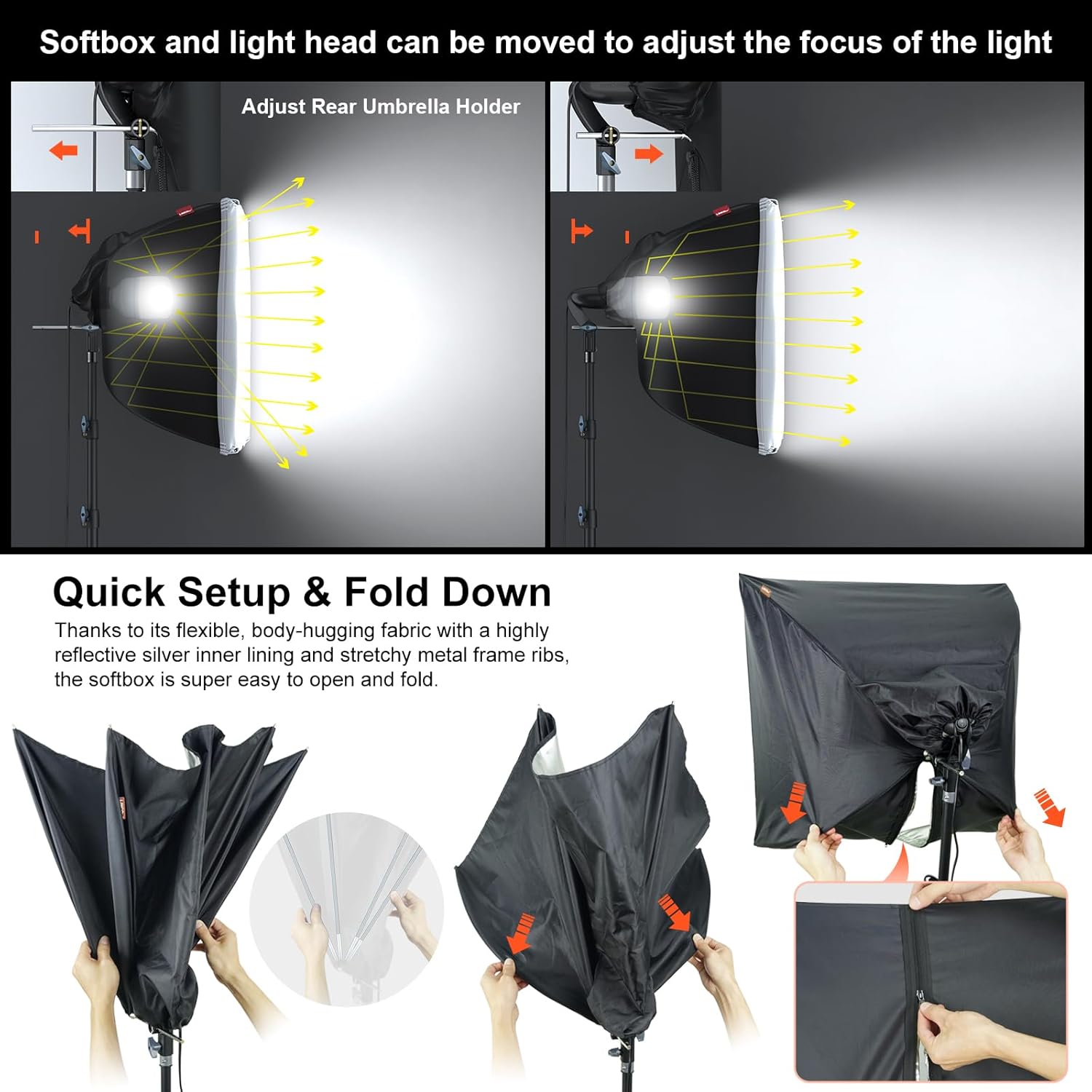 Softbox and light head can be moved to adjust the focus of the light

Adjust Rear Umbrella Holder

Quick Setup & Fold Down

Thanks to its flexible, body-hugging fabric with a highly reflective silver inner lining and stretchy metal frame ribs, the softbox is super easy to open and fold.