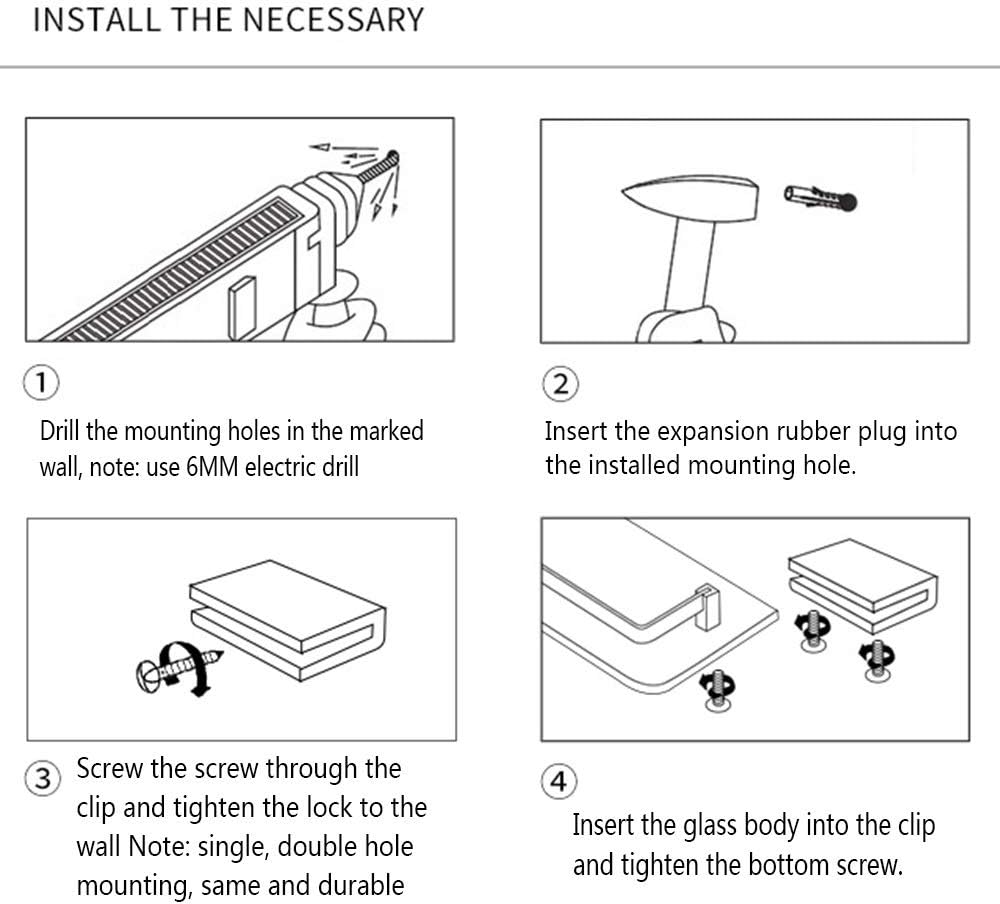 INSTALL THE NECESSARY

①

Drill the mounting holes in the marked wall, note: use 6MM electric drill

②

Insert the expansion rubber plug into the installed mounting hole.

③ Screw the screw through the clip and tighten the lock to the wall Note: single, double hole mounting, same and durable

④

Insert the glass body into the clip and tighten the bottom screw.