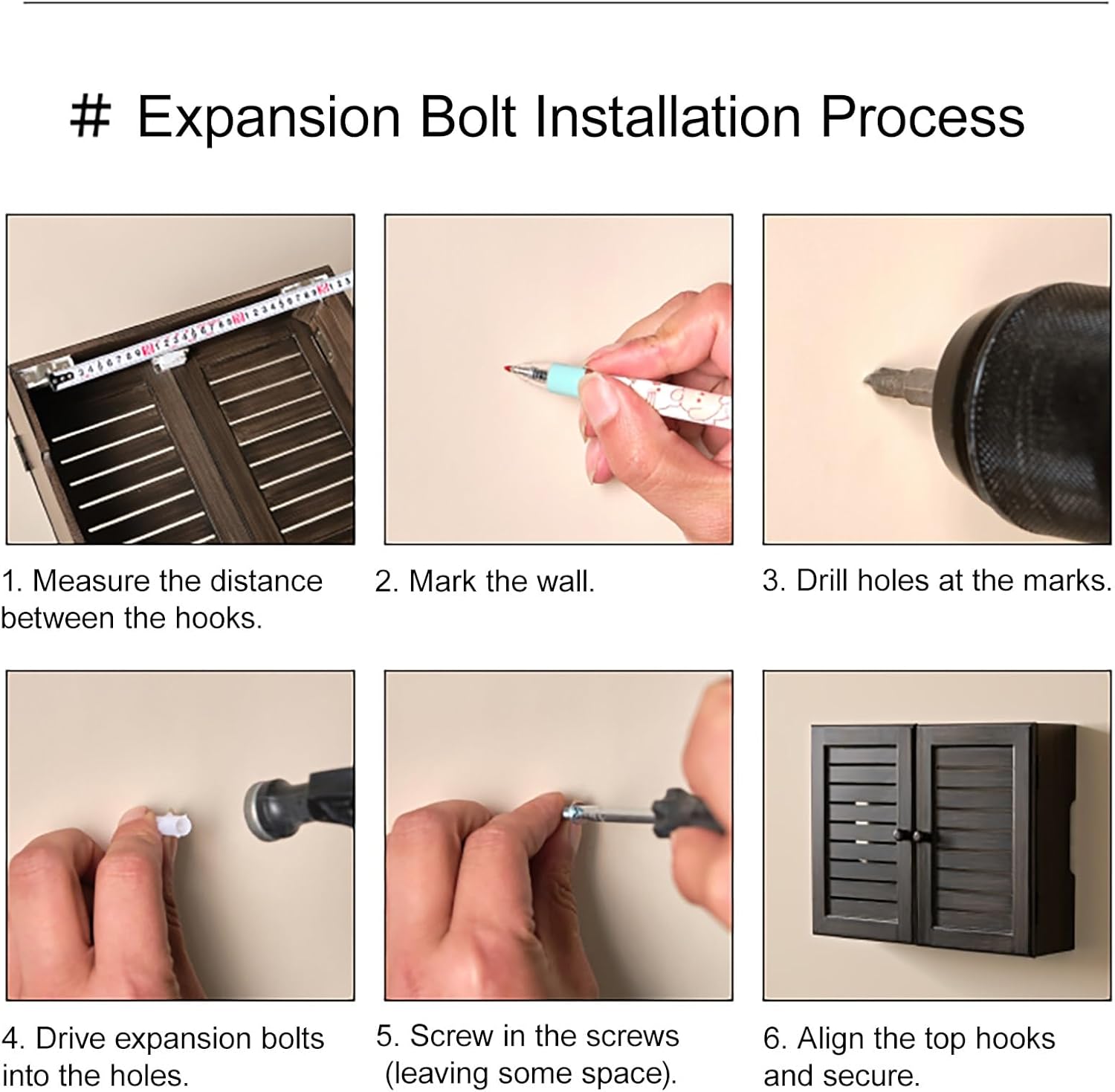 # Expansion Bolt Installation Process

1. Measure the distance between the hooks.

2. Mark the wall.

3. Drill holes at the marks.

4. Drive expansion bolts into the holes.

5. Screw in the screws (leaving some space).

6. Align the top hooks and secure.