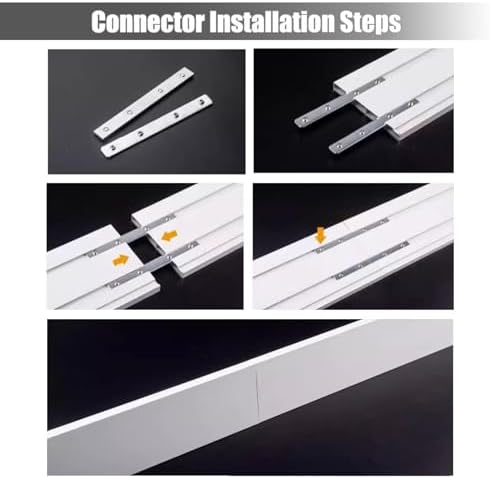 Connector Installation Steps