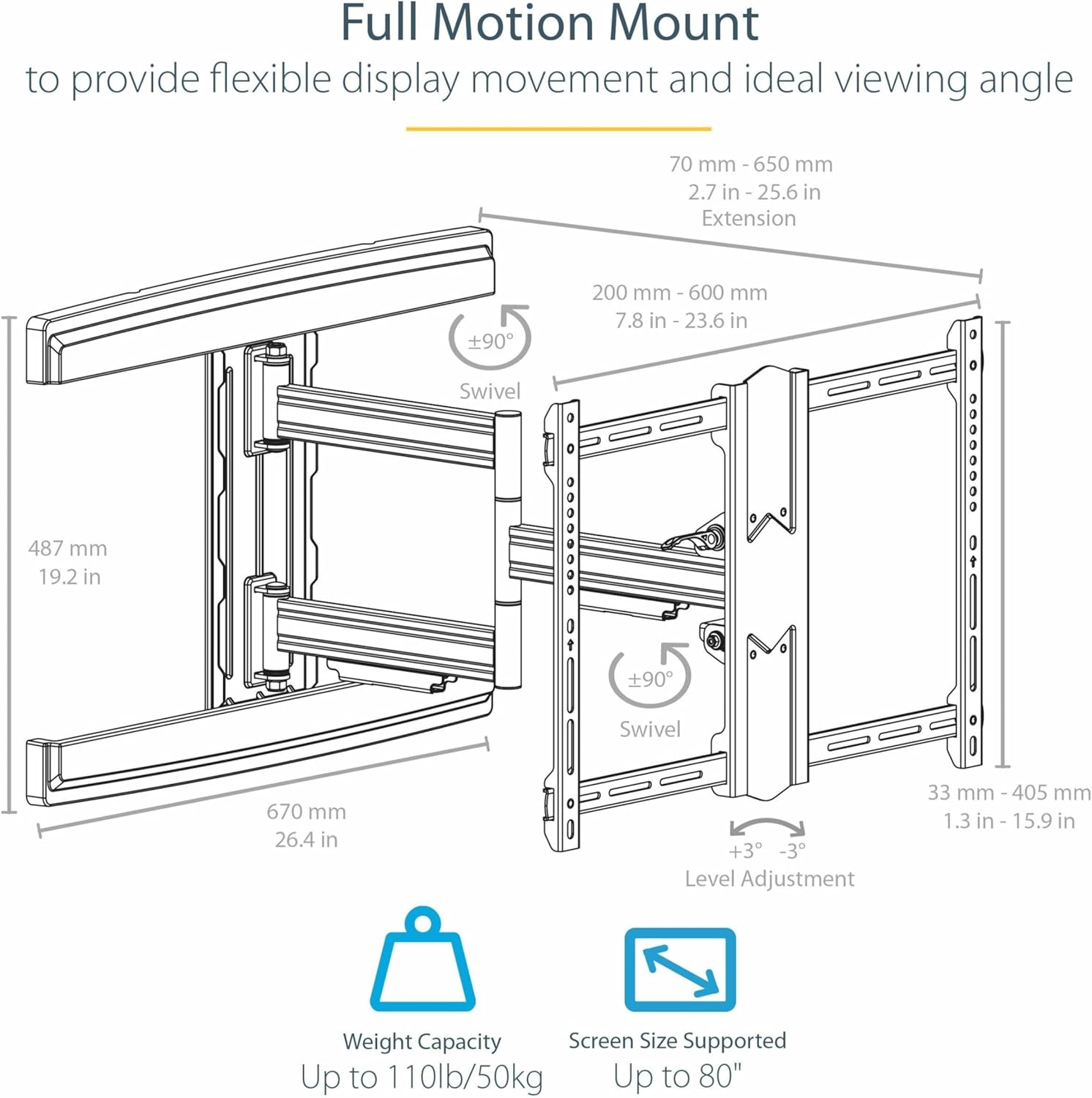 Full Motion Mount
to provide flexible display movement and ideal viewing angle

70 mm - 650 mm
2.7 in - 25.6 in
Extension

200 mm - 600 mm
7.8 in - 23.6 in

±90°
Swivel

487 mm
19.2 in

±90°
Swivel

670 mm
26.4 in

33 mm - 405 mm
1.3 in - 15.9 in

+3° -3°
Level Adjustment

Weight Capacity
Up to 110lb/50kg

Screen Size Supported
Up to 80"