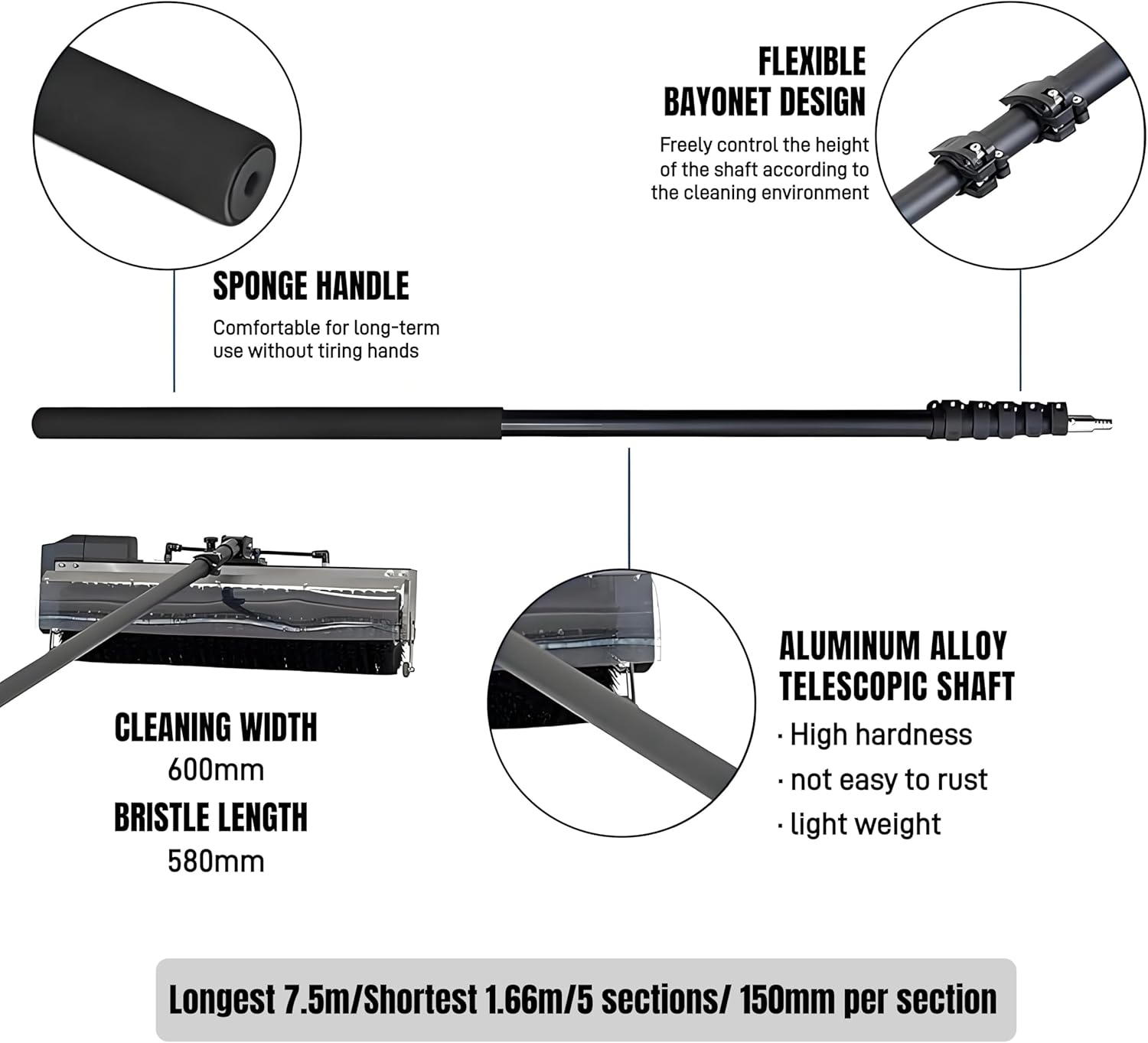 FLEXIBLE BAYONET DESIGN

Freely control the height of the shaft according to the cleaning environment

SPONGE HANDLE

Comfortable for long-term use without tiring hands

CLEANING WIDTH
600mm
BRISTLE LENGTH
580mm

ALUMINUM ALLOY TELESCOPIC SHAFT

· High hardness
· not easy to rust
· light weight

Longest 7.5m/Shortest 1.66m/5 sections/ 150mm per section