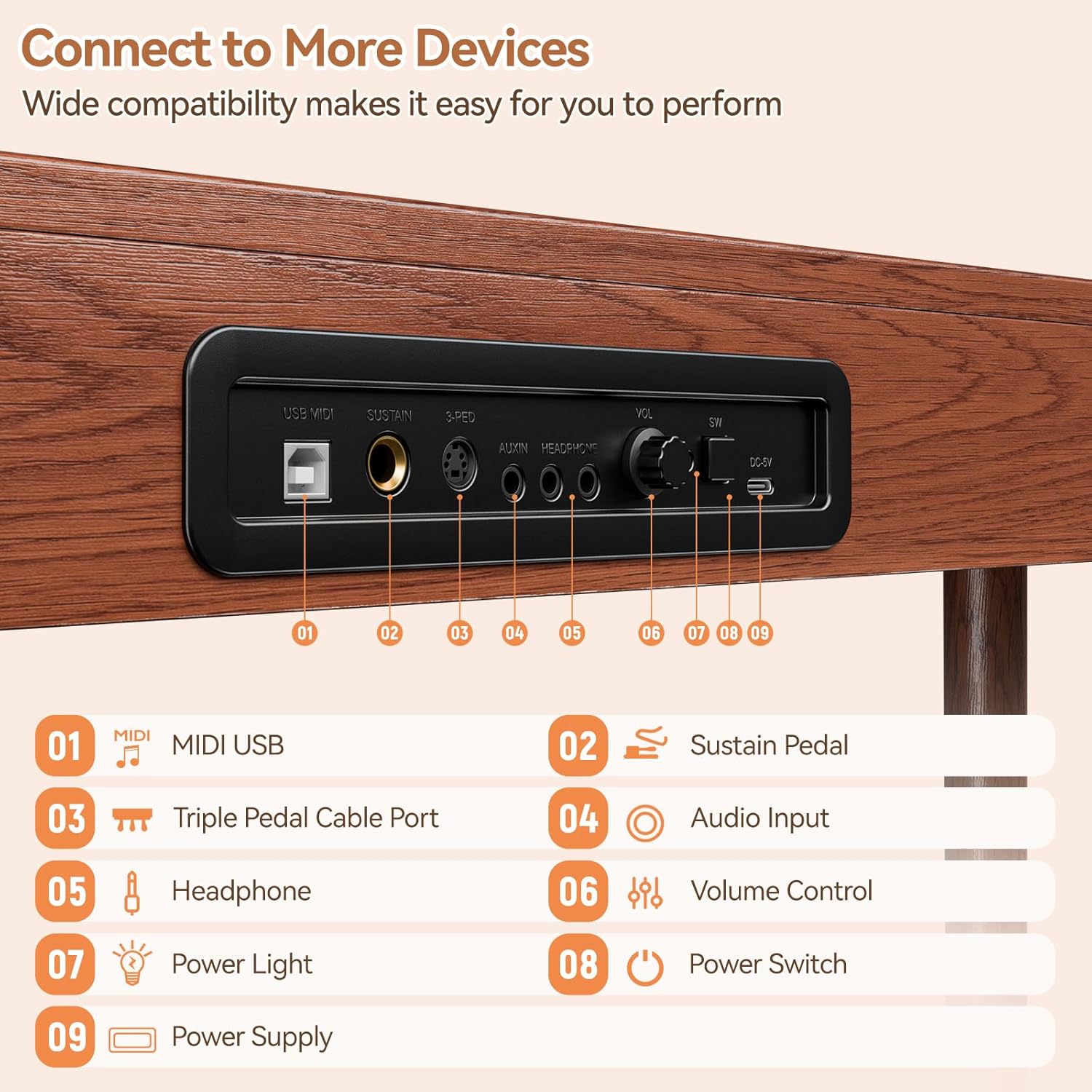 Connect to More Devices
Wide compatibility makes it easy for you to perform

USB MIDI SUSTAIN 3-PED AUXIN HEADPHONE VOL SW DC-5V

01 02 03 04 05 06 07 08 09

01 MIDI MIDI USB
02 Sustain Pedal
03 Triple Pedal Cable Port
04 Audio Input
05 Headphone
06 Volume Control
07 Power Light
08 Power Switch
09 Power Supply