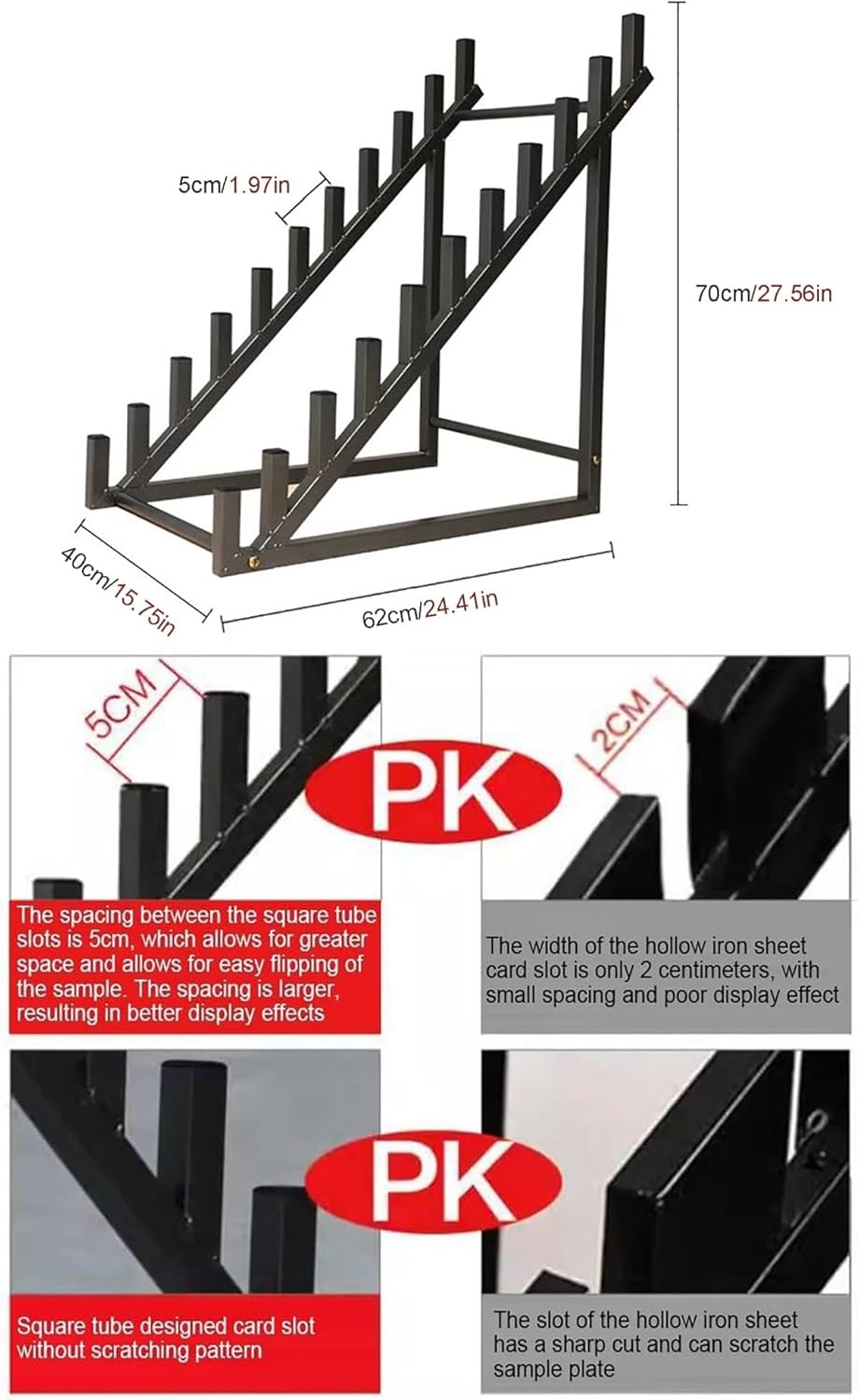 5cm/1.97in

70cm/27.56in

40cm/15.75in

62cm/24.41in

5CM

PK

2CM

The spacing between the square tube slots is 5cm, which allows for greater space and allows for easy flipping of the sample. The spacing is larger, resulting in better display effects

The width of the hollow iron sheet card slot is only 2 centimeters, with small spacing and poor display effect

PK

Square tube designed card slot without scratching pattern

The slot of the hollow iron sheet has a sharp cut and can scratch the sample plate