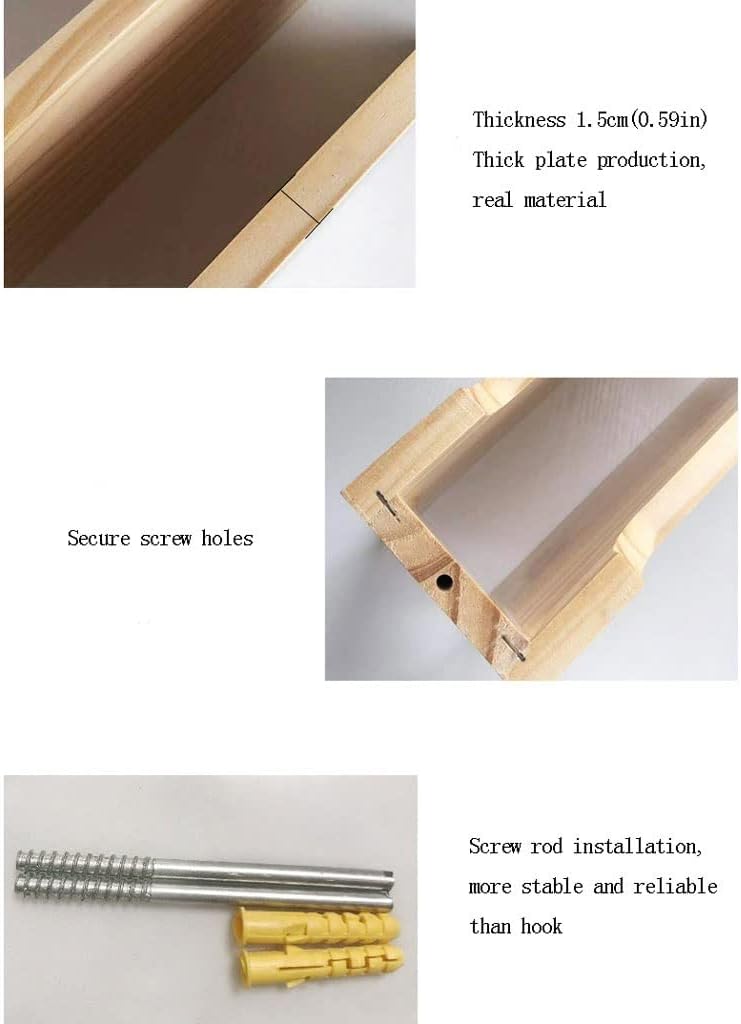 Thickness 1.5cm(0.59in)
Thick plate production,
real material

Secure screw holes

Screw rod installation,
more stable and reliable
than hook