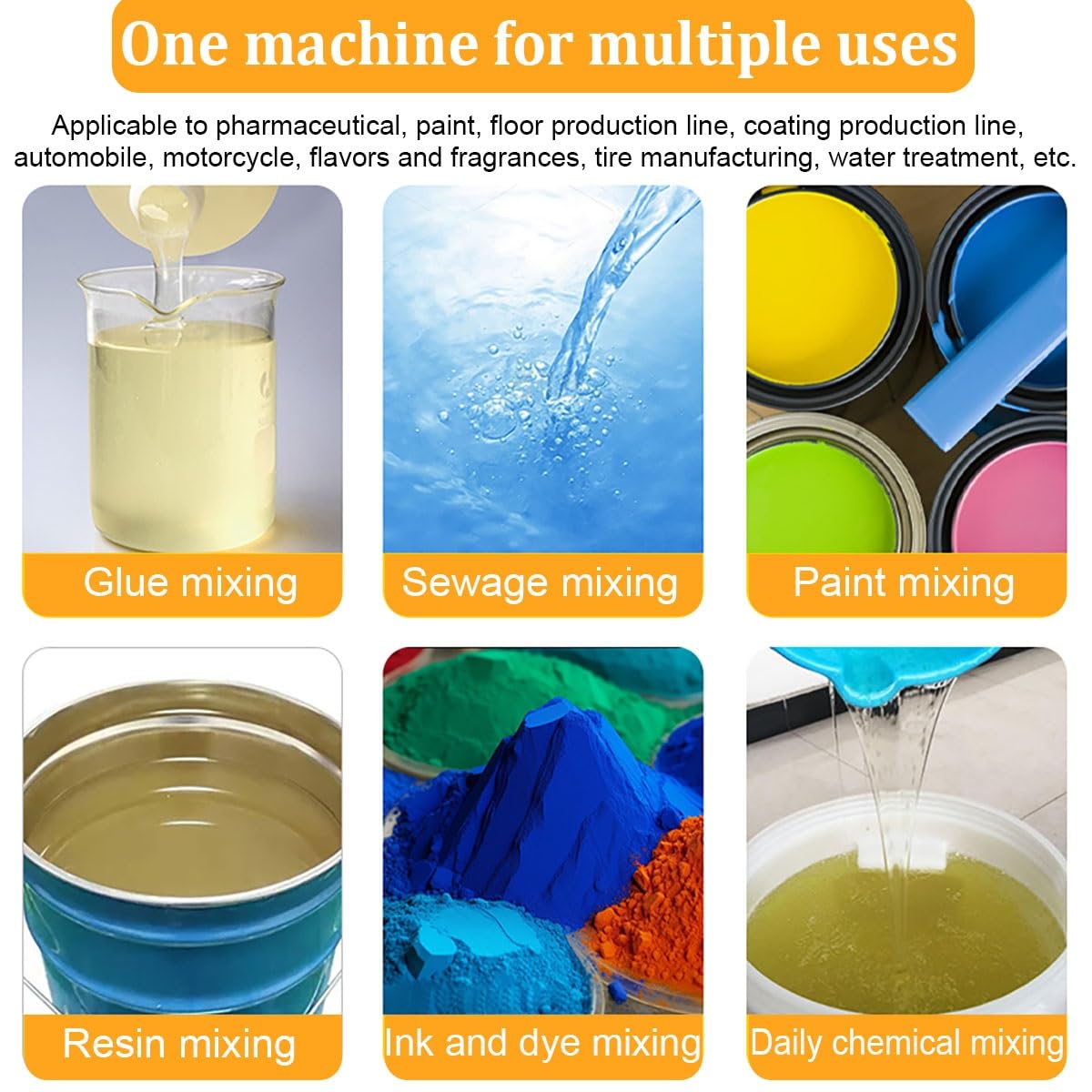 One machine for multiple uses

Applicable to pharmaceutical, paint, floor production line, coating production line, automobile, motorcycle, flavors and fragrances, tire manufacturing, water treatment, etc.

Glue mixing

Sewage mixing

Paint mixing

Resin mixing

Ink and dye mixing

Daily chemical mixing