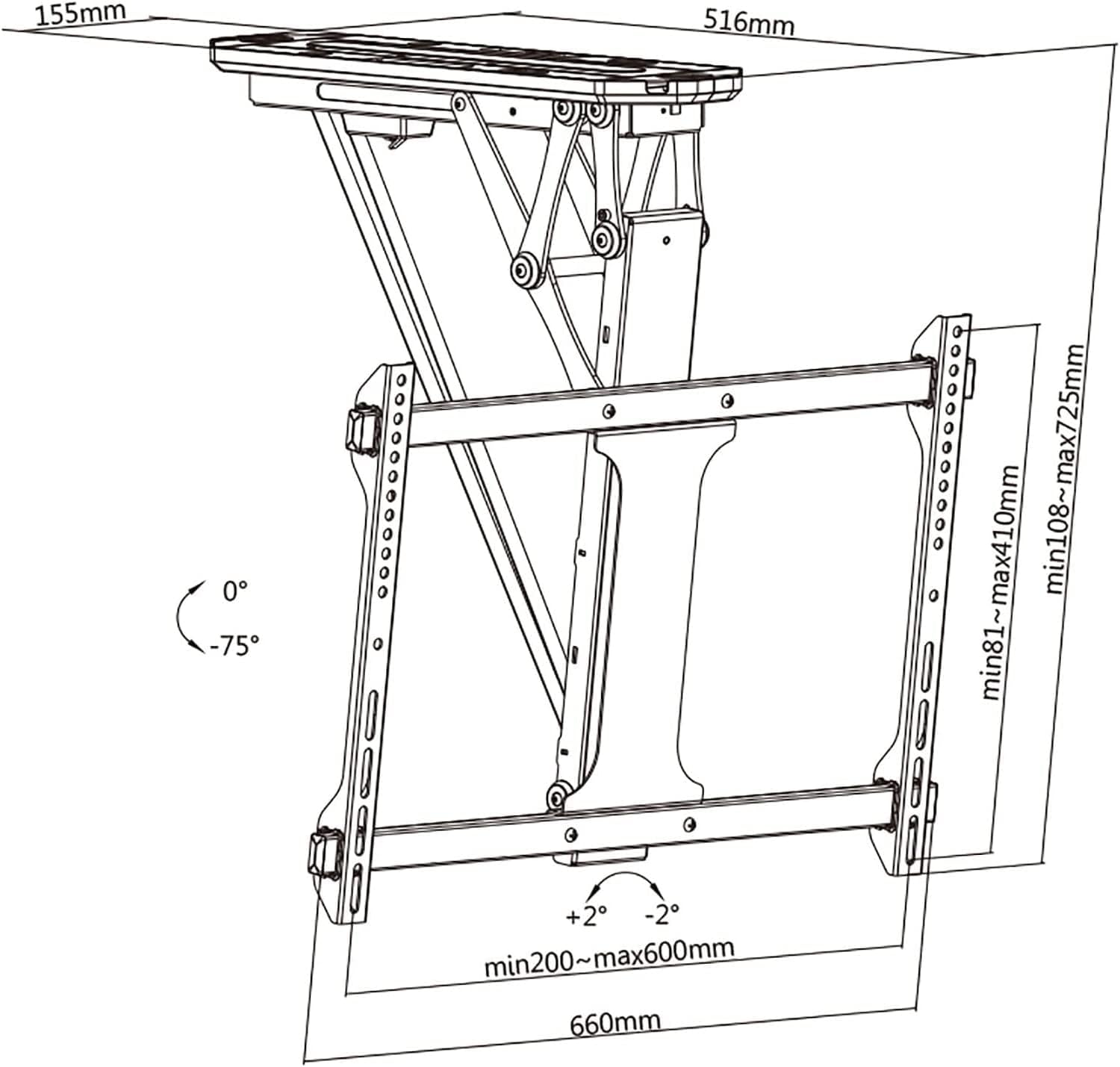 155mm
516mm
min108~max725mm
min81~max410mm
0°
-75°
+2°
-2°
min200~max600mm
660mm