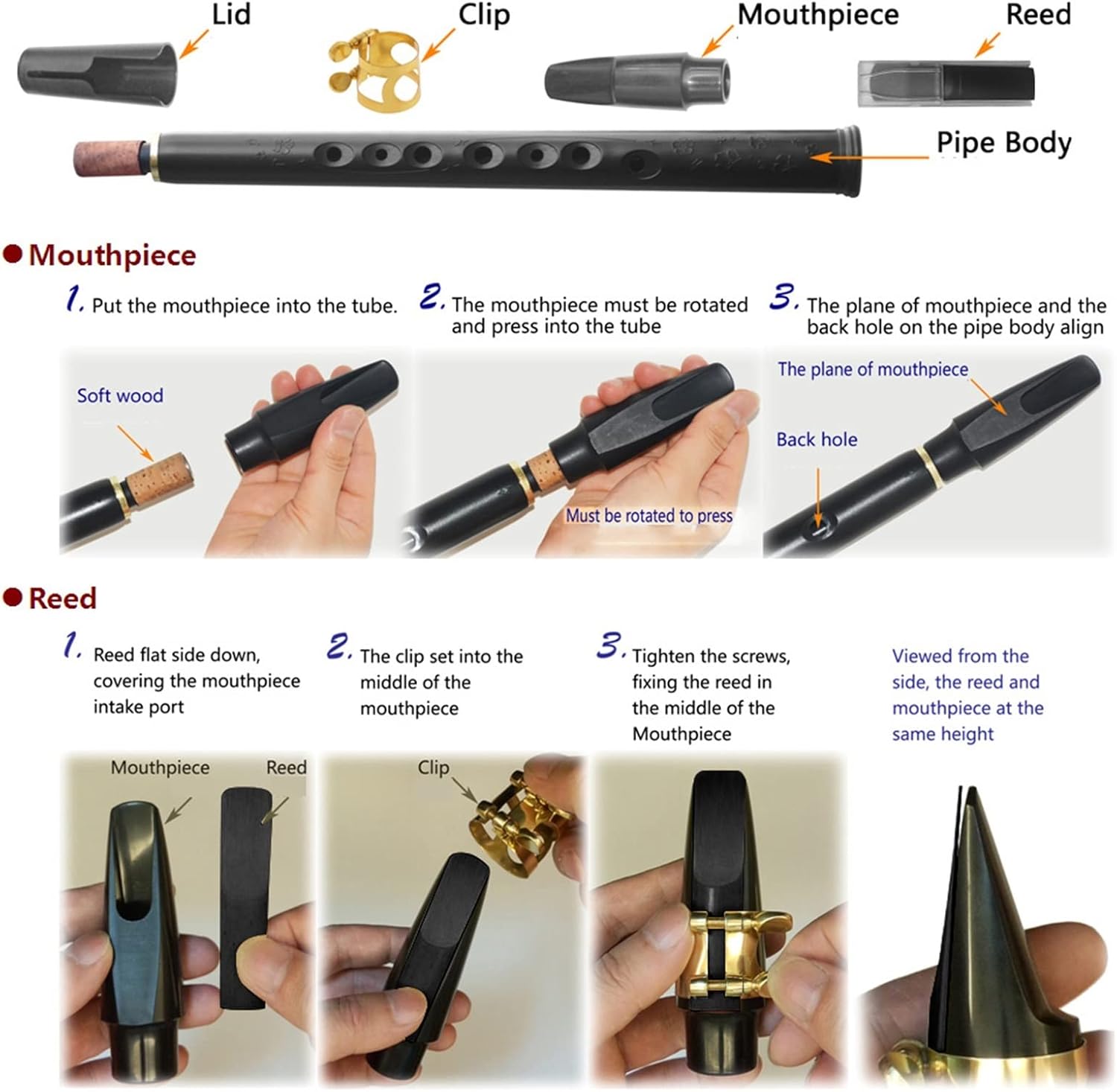 Lid
Clip
Mouthpiece
Reed
Pipe Body

Mouthpiece

1. Put the mouthpiece into the tube.

2. The mouthpiece must be rotated and press into the tube

3. The plane of mouthpiece and the back hole on the pipe body align

Soft wood

Must be rotated to press

The plane of mouthpiece
Back hole

Reed

1. Reed flat side down, covering the mouthpiece intake port

2. The clip set into the middle of the mouthpiece

3. Tighten the screws, fixing the reed in the middle of the Mouthpiece

Viewed from the side, the reed and mouthpiece at the same height

Mouthpiece
Reed
Clip