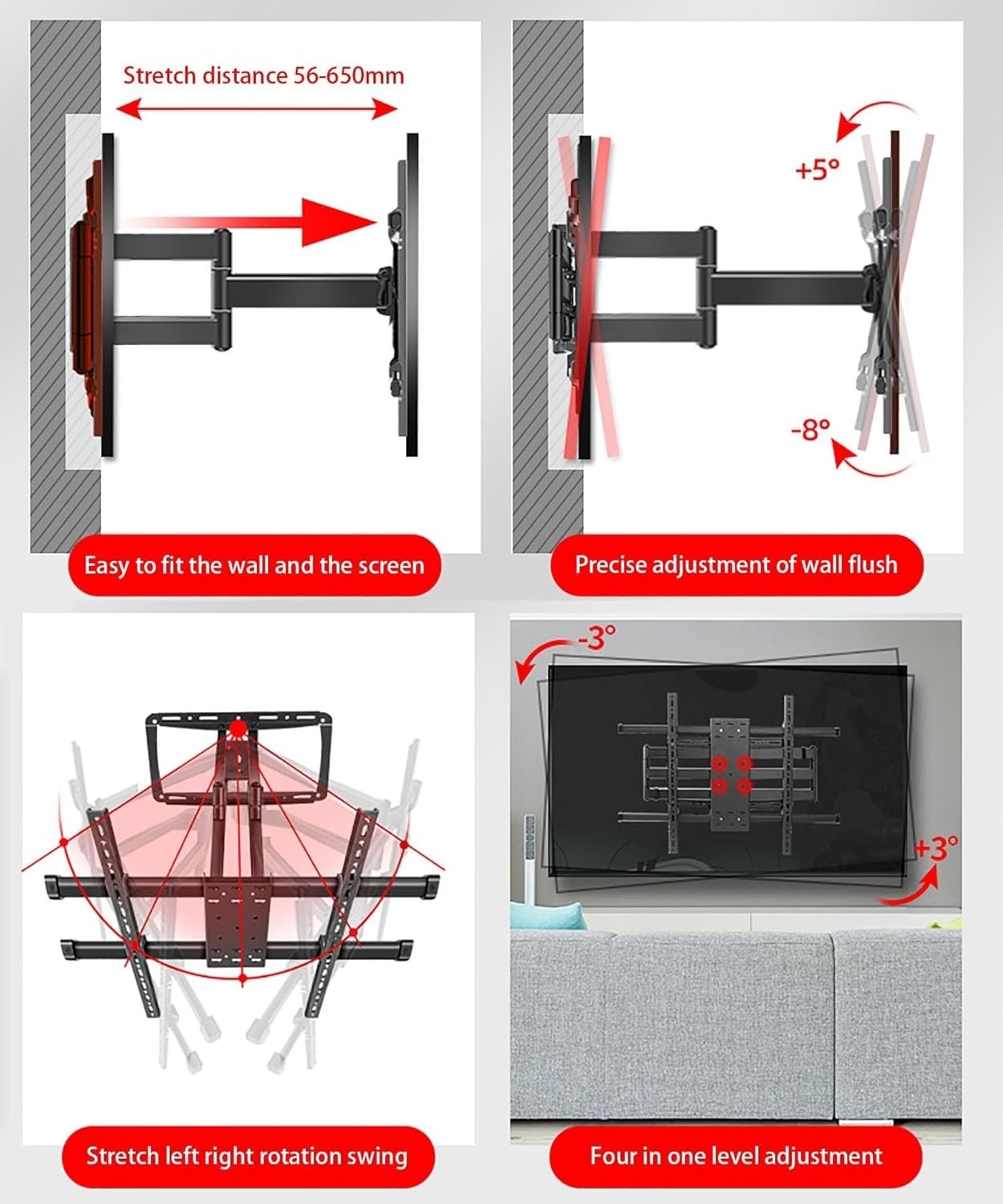 Stretch distance 56-650mm

Easy to fit the wall and the screen

+5°

-8°

Precise adjustment of wall flush

Stretch left right rotation swing

-3°

+3°

Four in one level adjustment